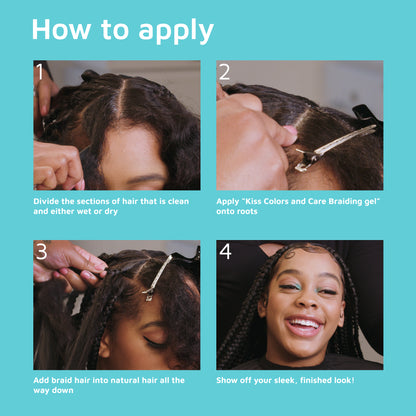 How to apply

1

Divide the sections of hair that is clean and either wet or dry

2

Apply "Kiss Colors and Care Braiding gel" onto roots

3

Add braid hair into natural hair all the way down

4

Show off your sleek, finished look!