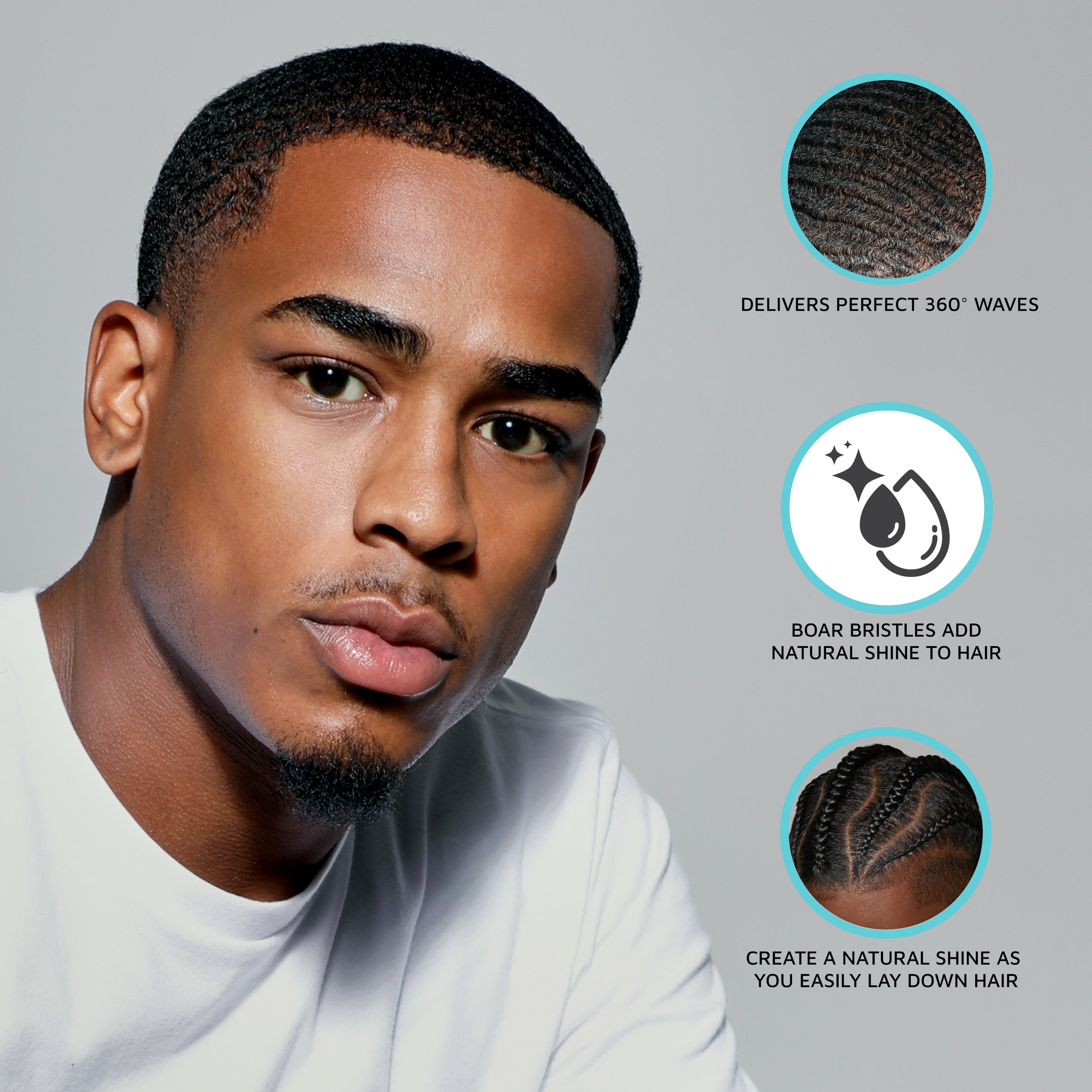 DELIVERS PERFECT 360° WAVES

BOAR BRISTLES ADD NATURAL SHINE TO HAIR

CREATE A NATURAL SHINE AS YOU EASILY LAY DOWN HAIR