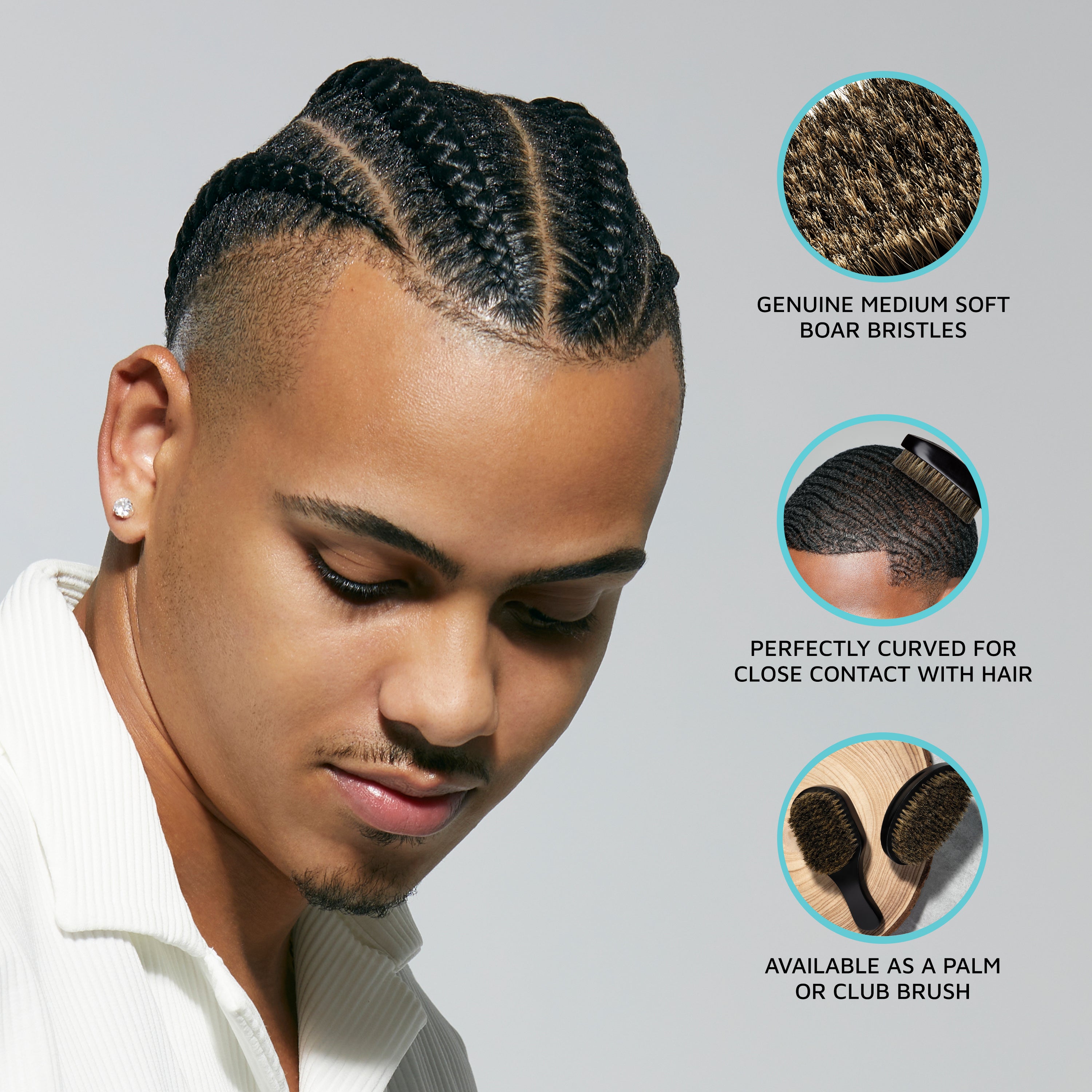 GENUINE MEDIUM SOFT BOAR BRISTLES

PERFECTLY CURVED FOR CLOSE CONTACT WITH HAIR

AVAILABLE AS A PALM OR CLUB BRUSH