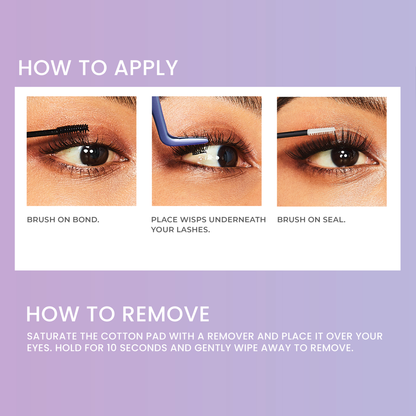 HOW TO APPLY

BRUSH ON BOND.

PLACE WISPS UNDERNEATH YOUR LASHES.

BRUSH ON SEAL.

HOW TO REMOVE

SATURATE THE COTTON PAD WITH A REMOVER AND PLACE IT OVER YOUR EYES. HOLD FOR 10 SECONDS AND GENTLY WIPE AWAY TO REMOVE.