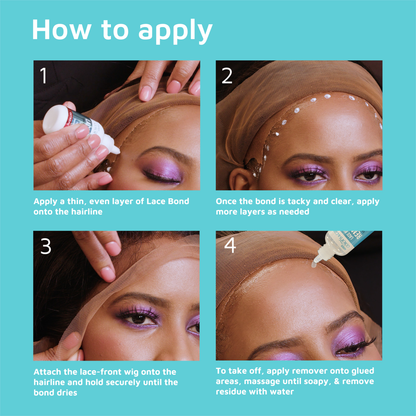 How to apply

1

Apply a thin, even layer of Lace Bond onto the hairline

2

Once the bond is tacky and clear, apply more layers as needed

3

Attach the lace-front wig onto the hairline and hold securely until the bond dries

4

To take off, apply remover onto glued areas, massage until soapy, & remove residue with water