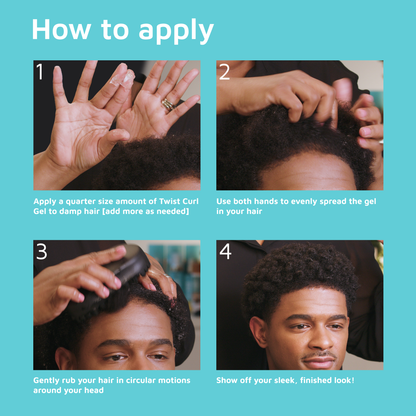 How to apply

1

Apply a quarter size amount of Twist Curl Gel to damp hair [add more as needed]

2

Use both hands to evenly spread the gel in your hair

3

Gently rub your hair in circular motions around your head

4

Show off your sleek, finished look!