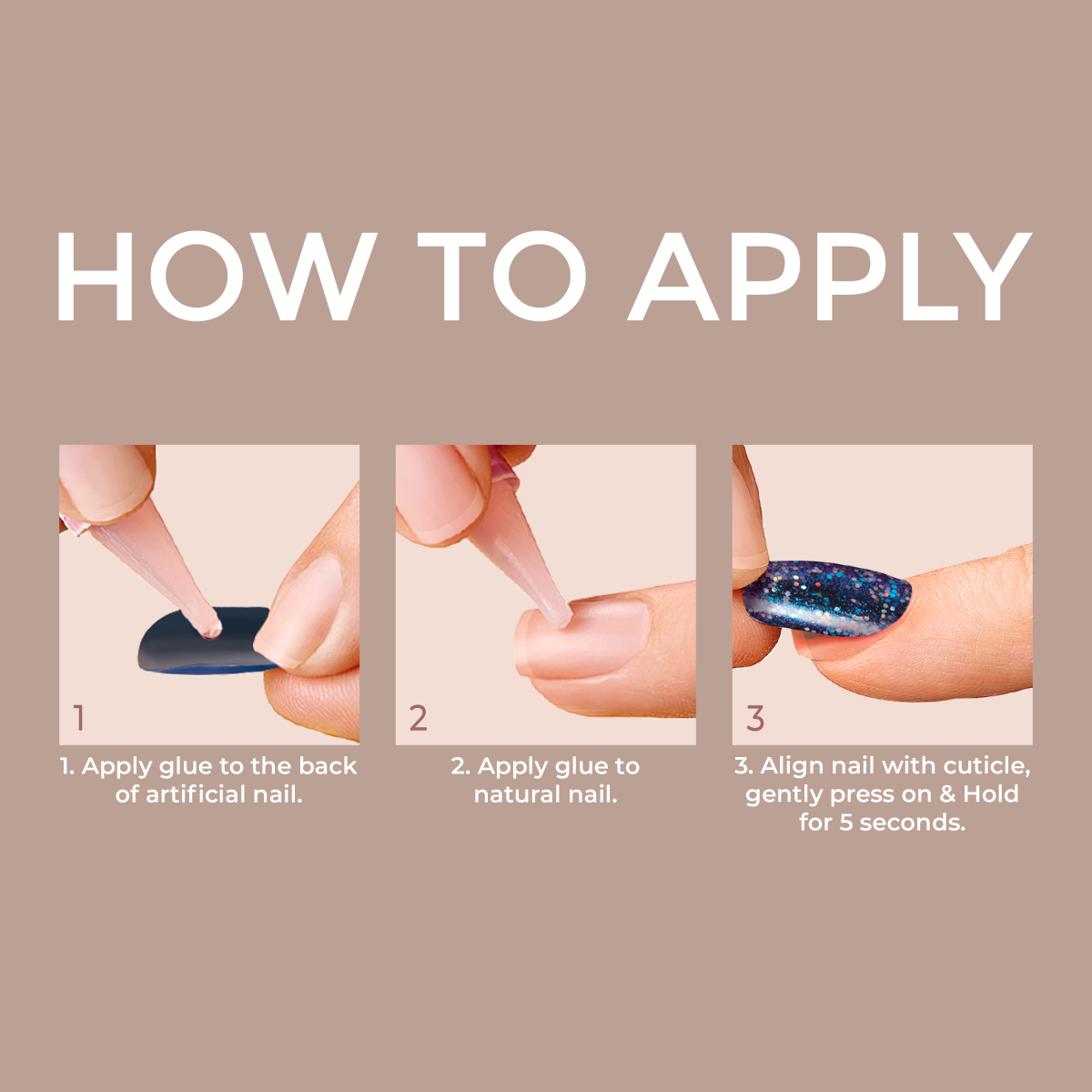 HOW TO APPLY

1

1. Apply glue to the back of artificial nail.

2

2. Apply glue to natural nail.

3

3. Align nail with cuticle, gently press on & Hold for 5 seconds.