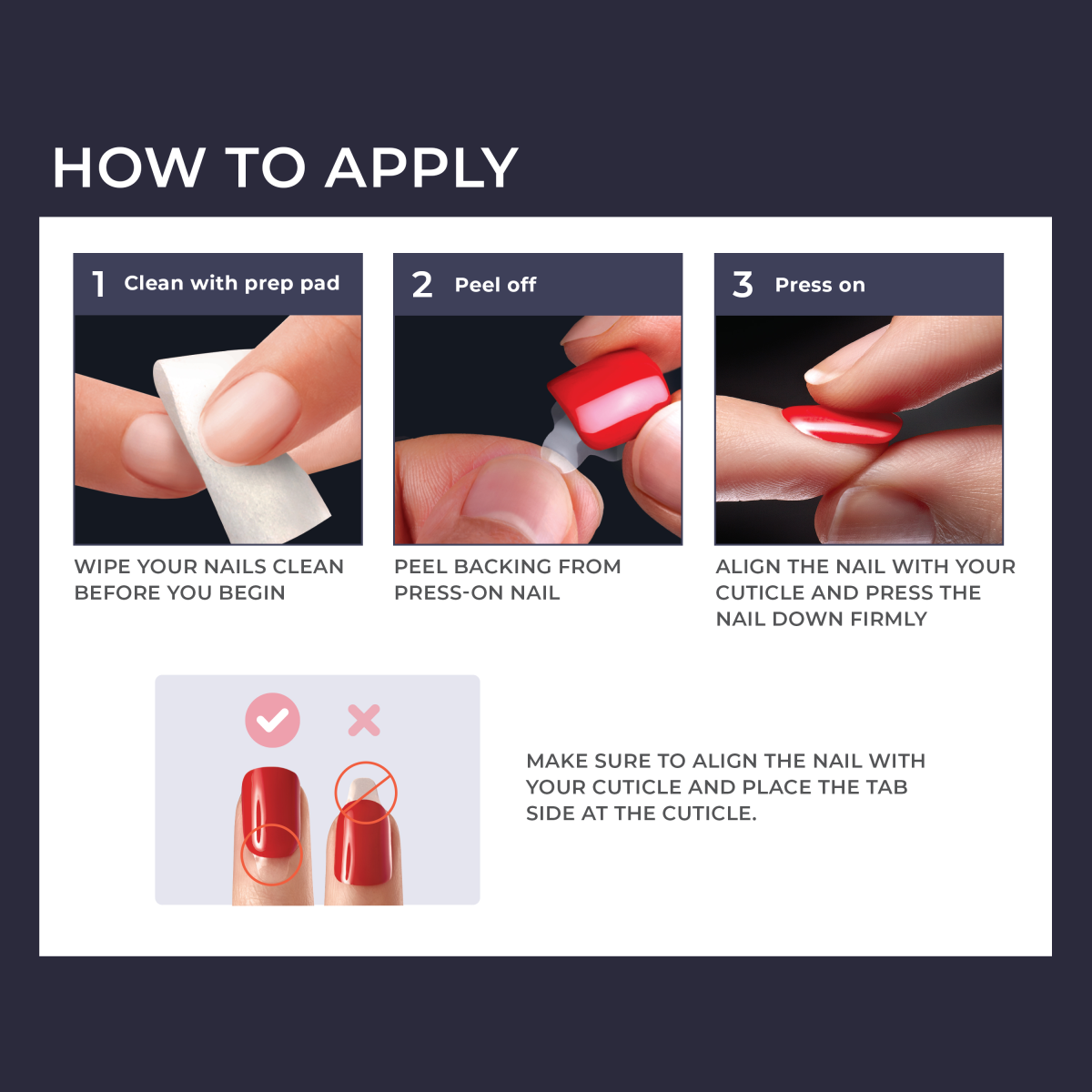 HOW TO APPLY

1 Clean with prep pad

WIPE YOUR NAILS CLEAN BEFORE YOU BEGIN

2 Peel off

PEEL BACKING FROM PRESS-ON NAIL

3 Press on

ALIGN THE NAIL WITH YOUR CUTICLE AND PRESS THE NAIL DOWN FIRMLY

MAKE SURE TO ALIGN THE NAIL WITH YOUR CUTICLE AND PLACE THE TAB SIDE AT THE CUTICLE.