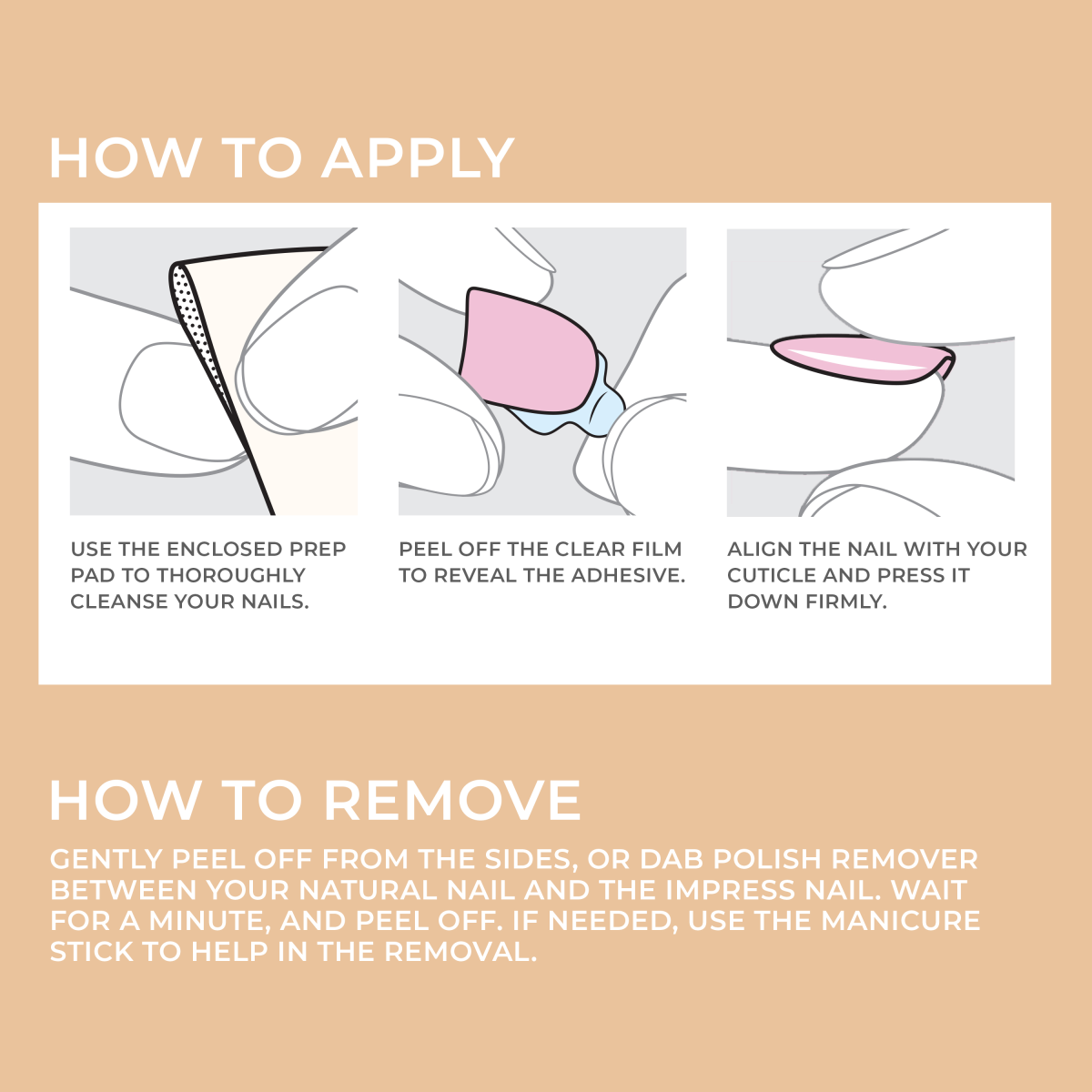 HOW TO APPLY

USE THE ENCLOSED PREP PAD TO THOROUGHLY CLEANSE YOUR NAILS.

PEEL OFF THE CLEAR FILM TO REVEAL THE ADHESIVE.

ALIGN THE NAIL WITH YOUR CUTICLE AND PRESS IT DOWN FIRMLY.

HOW TO REMOVE

GENTLY PEEL OFF FROM THE SIDES, OR DAB POLISH REMOVER BETWEEN YOUR NATURAL NAIL AND THE IMPRESS NAIL. WAIT FOR A MINUTE, AND PEEL OFF. IF NEEDED, USE THE MANICURE STICK TO HELP IN THE REMOVAL.