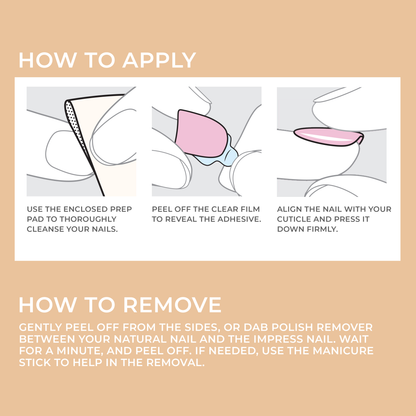 HOW TO APPLY

USE THE ENCLOSED PREP PAD TO THOROUGHLY CLEANSE YOUR NAILS.

PEEL OFF THE CLEAR FILM TO REVEAL THE ADHESIVE.

ALIGN THE NAIL WITH YOUR CUTICLE AND PRESS IT DOWN FIRMLY.

HOW TO REMOVE

GENTLY PEEL OFF FROM THE SIDES, OR DAB POLISH REMOVER BETWEEN YOUR NATURAL NAIL AND THE IMPRESS NAIL. WAIT FOR A MINUTE, AND PEEL OFF. IF NEEDED, USE THE MANICURE STICK TO HELP IN THE REMOVAL.