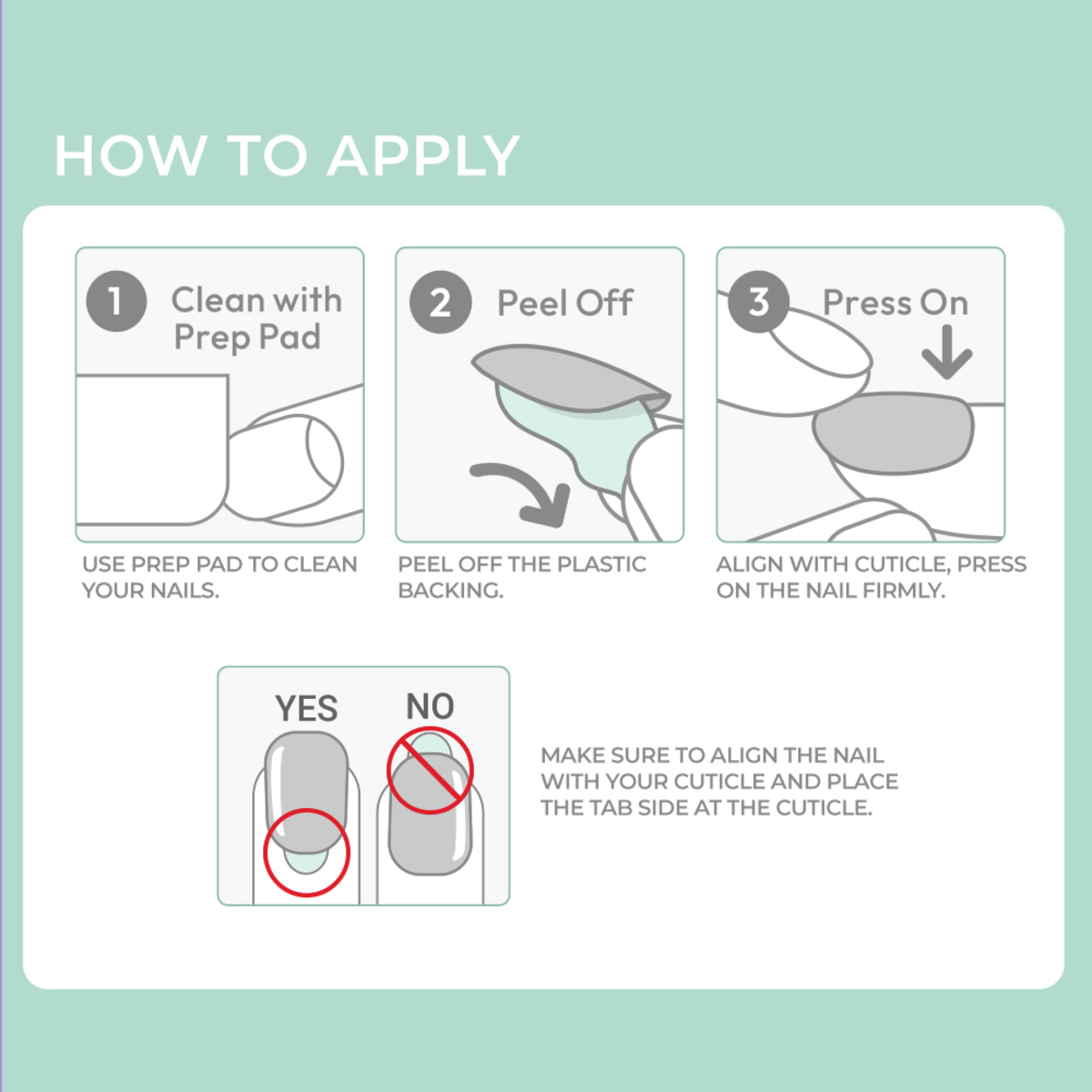 HOW TO APPLY

1 Clean with Prep Pad

USE PREP PAD TO CLEAN YOUR NAILS.

2 Peel Off

PEEL OFF THE PLASTIC BACKING.

3 Press On

ALIGN WITH CUTICLE, PRESS ON THE NAIL FIRMLY.

YES

NO

MAKE SURE TO ALIGN THE NAIL WITH YOUR CUTICLE AND PLACE THE TAB SIDE AT THE CUTICLE.