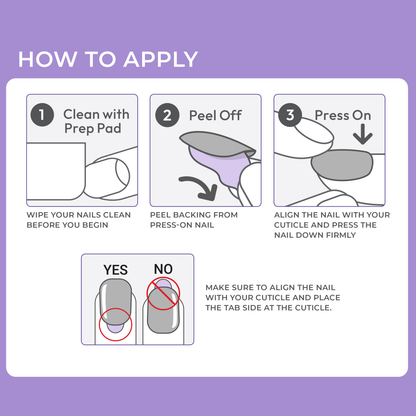 HOW TO APPLY

1 Clean with Prep Pad

WIPE YOUR NAILS CLEAN BEFORE YOU BEGIN

2 Peel Off

PEEL BACKING FROM PRESS-ON NAIL

3 Press On

ALIGN THE NAIL WITH YOUR CUTICLE AND PRESS THE NAIL DOWN FIRMLY

YES NO

MAKE SURE TO ALIGN THE NAIL WITH YOUR CUTICLE AND PLACE THE TAB SIDE AT THE CUTICLE.