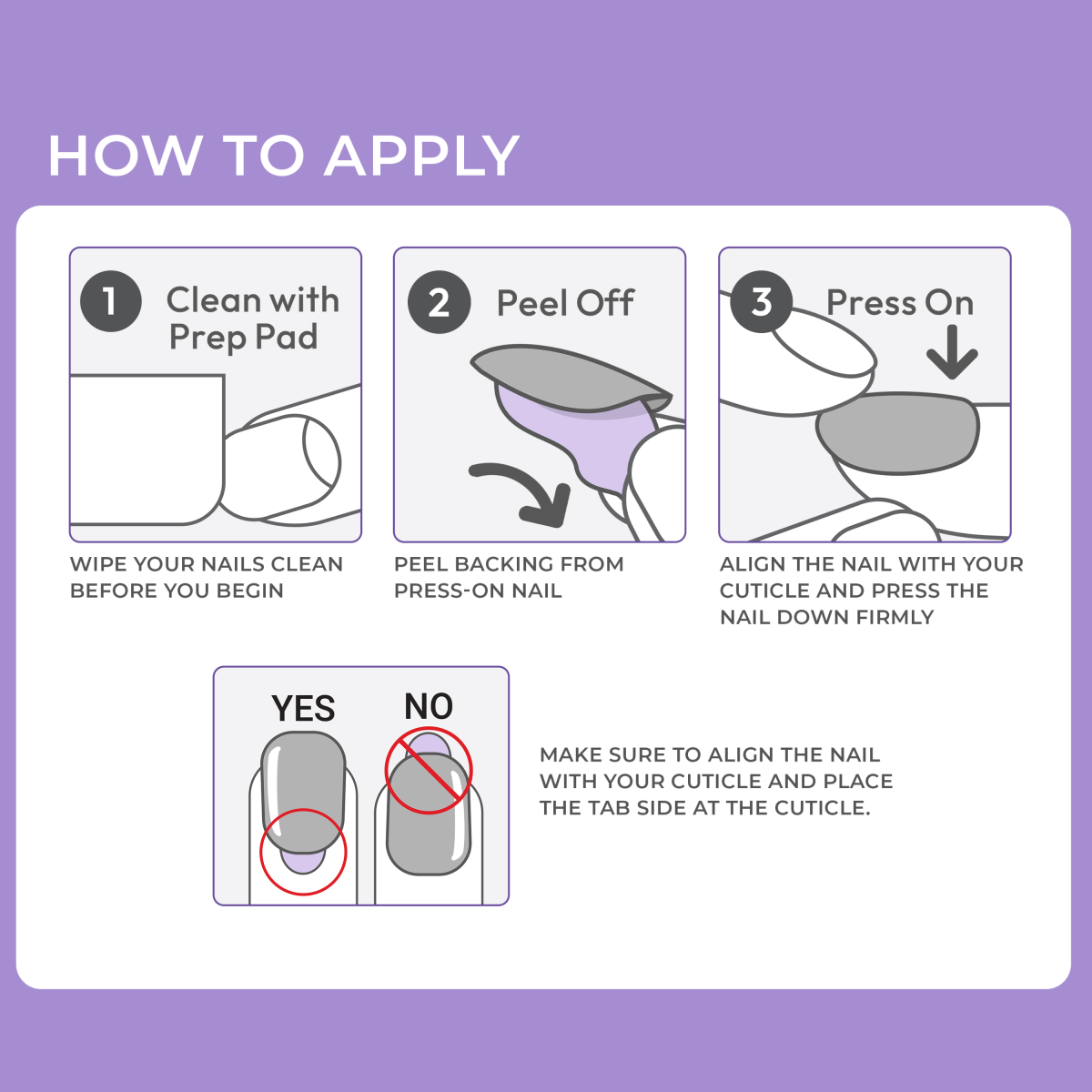 HOW TO APPLY

1 Clean with Prep Pad

WIPE YOUR NAILS CLEAN BEFORE YOU BEGIN

2 Peel Off

PEEL BACKING FROM PRESS-ON NAIL

3 Press On

ALIGN THE NAIL WITH YOUR CUTICLE AND PRESS THE NAIL DOWN FIRMLY

YES

NO

MAKE SURE TO ALIGN THE NAIL WITH YOUR CUTICLE AND PLACE THE TAB SIDE AT THE CUTICLE.