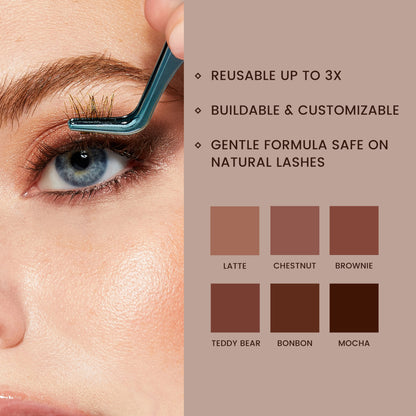 ◇ REUSABLE UP TO 3X

◇ BUILDABLE & CUSTOMIZABLE

◇ GENTLE FORMULA SAFE ON NATURAL LASHES

LATTE CHESTNUT BROWNIE

TEDDY BEAR BONBON MOCHA