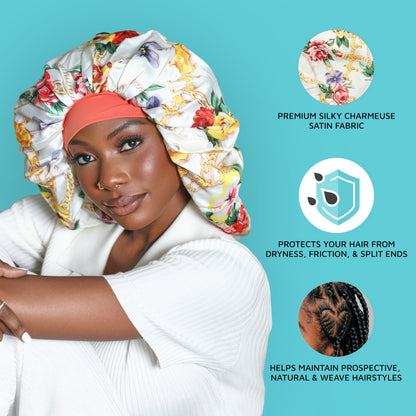 PREMIUM SILKY CHARMEUSE SATIN FABRIC

PROTECTS YOUR HAIR FROM DRYNESS, FRICTION, & SPLIT ENDS

HELPS MAINTAIN PROSPECTIVE, NATURAL & WEAVE HAIRSTYLES