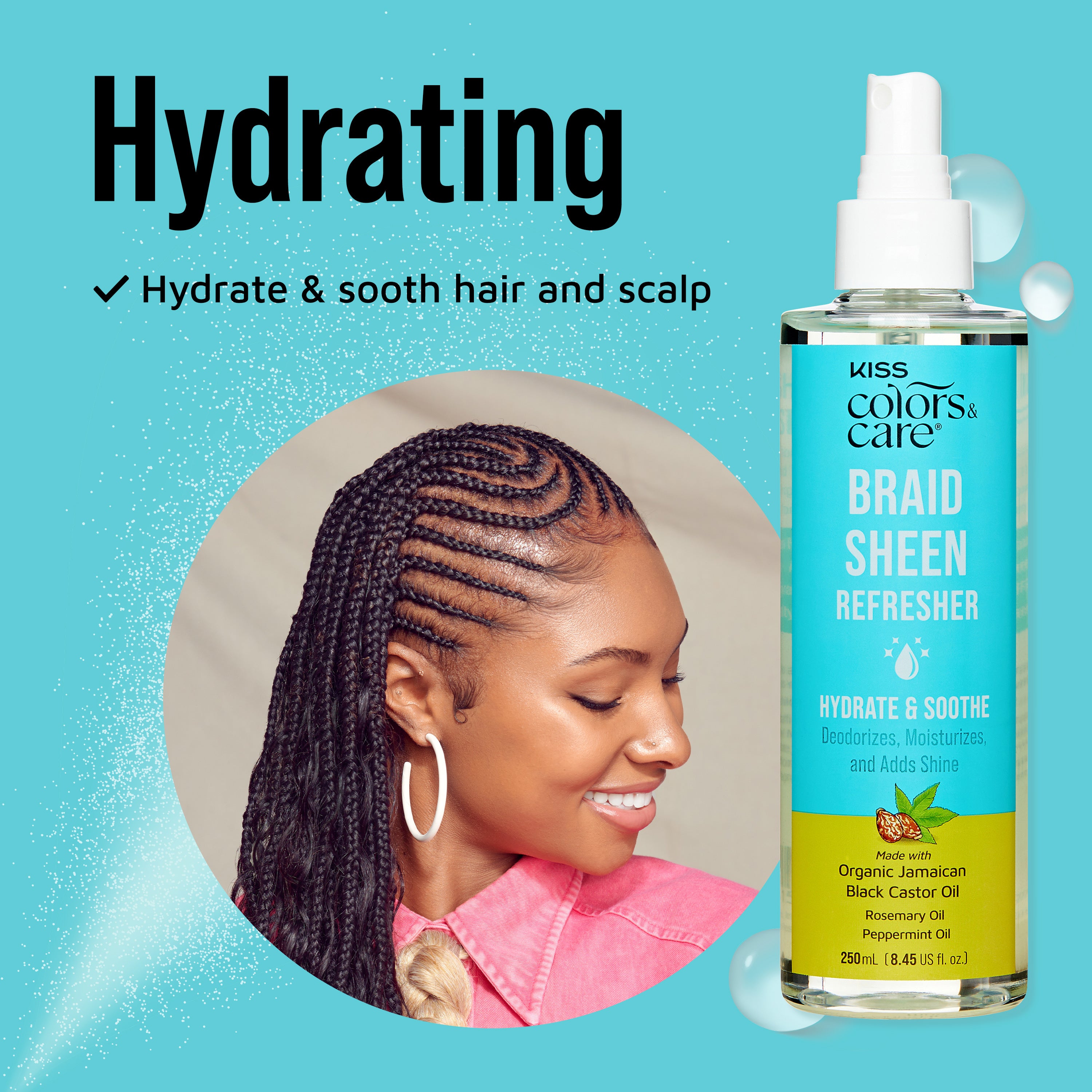 Hydrating

✓ Hydrate & sooth hair and scalp

KISS
colors & care®

BRAID SHEEN REFRESHER

HYDRATE & SOOTHE
Deodorizes, Moisturizes, and Adds Shine

Made with
Organic Jamaican Black Castor Oil
Rosemary Oil
Peppermint Oil

250 mL (8.45 US fl. oz.)