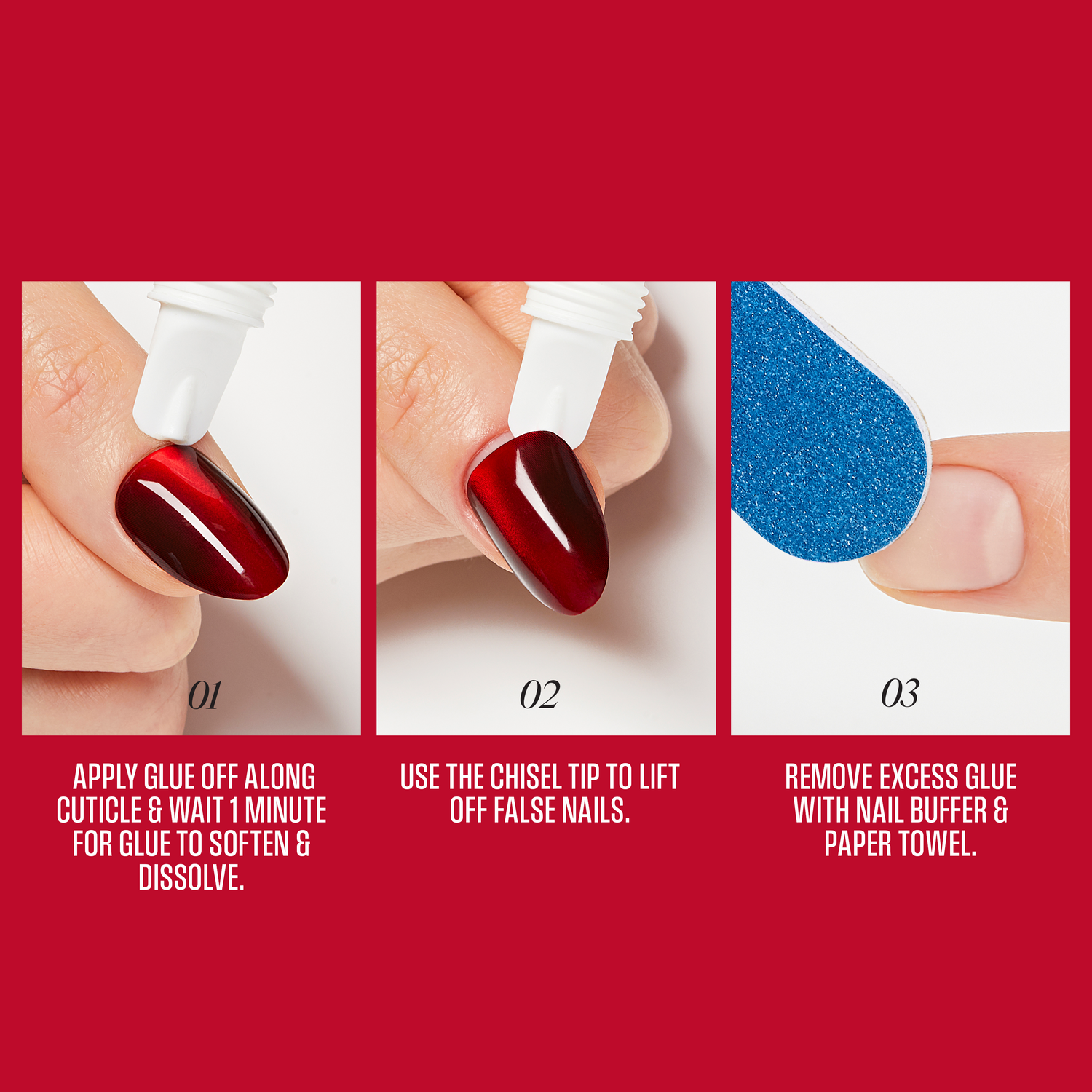 01

APPLY GLUE OFF ALONG CUTICLE & WAIT 1 MINUTE FOR GLUE TO SOFTEN & DISSOLVE.

02

USE THE CHISEL TIP TO LIFT OFF FALSE NAILS.

03

REMOVE EXCESS GLUE WITH NAIL BUFFER & PAPER TOWEL.