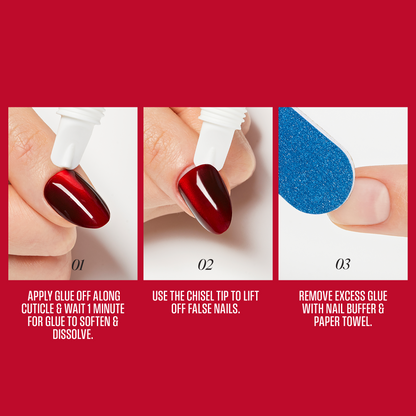 01

APPLY GLUE OFF ALONG CUTICLE & WAIT 1 MINUTE FOR GLUE TO SOFTEN & DISSOLVE.

02

USE THE CHISEL TIP TO LIFT OFF FALSE NAILS.

03

REMOVE EXCESS GLUE WITH NAIL BUFFER & PAPER TOWEL.