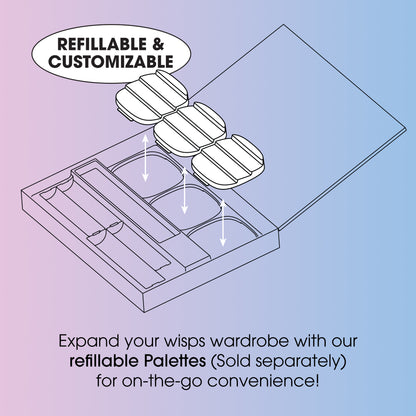 REFILLABLE & CUSTOMIZABLE

Expand your wisps wardrobe with our refillable Palettes (Sold separately) for on-the-go convenience!