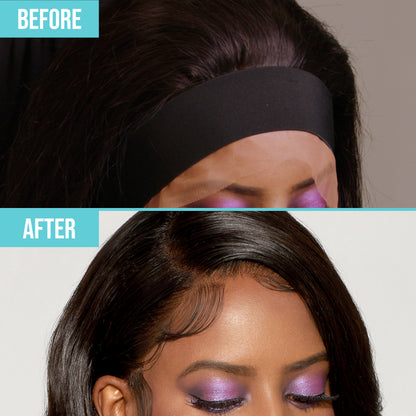 BEFORE

AFTER