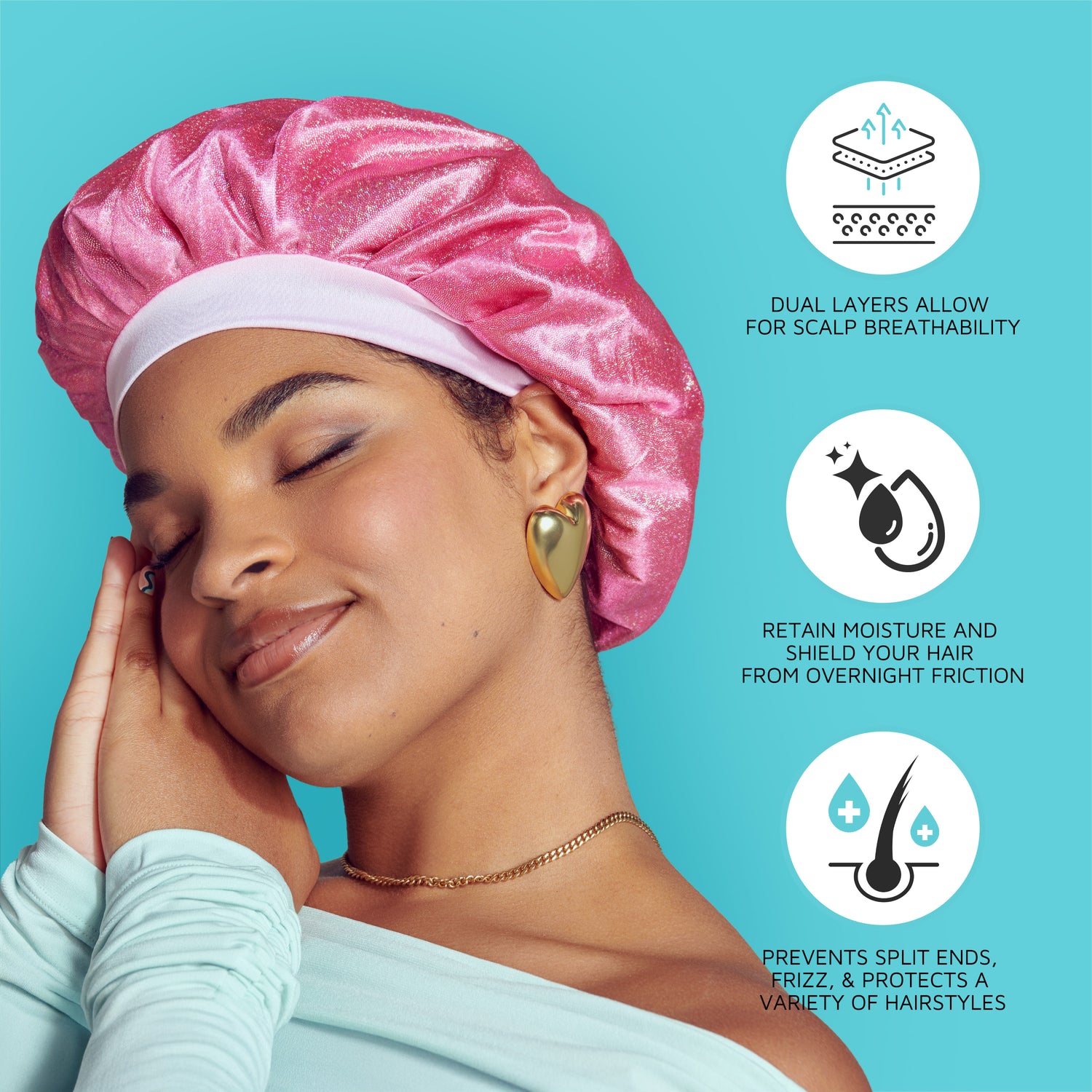 DUAL LAYERS ALLOW FOR SCALP BREATHABILITY

RETAIN MOISTURE AND SHIELD YOUR HAIR FROM OVERNIGHT FRICTION

PREVENTS SPLIT ENDS, FRIZZ, & PROTECTS A VARIETY OF HAIRSTYLES