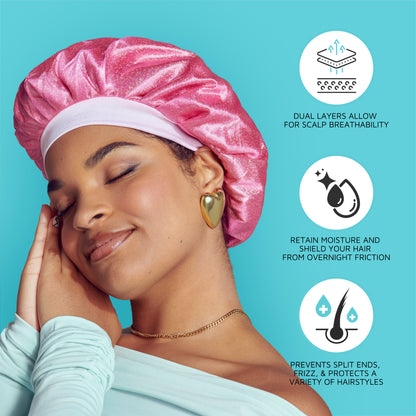 DUAL LAYERS ALLOW FOR SCALP BREATHABILITY

RETAIN MOISTURE AND SHIELD YOUR HAIR FROM OVERNIGHT FRICTION

PREVENTS SPLIT ENDS, FRIZZ, & PROTECTS A VARIETY OF HAIRSTYLES