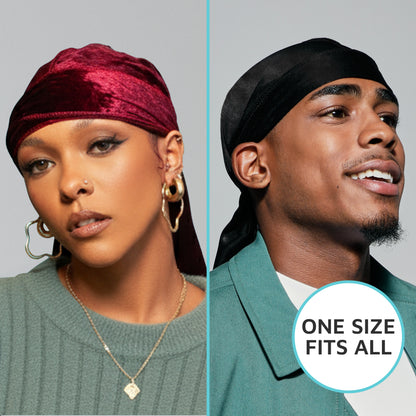 ONE SIZE FITS ALL