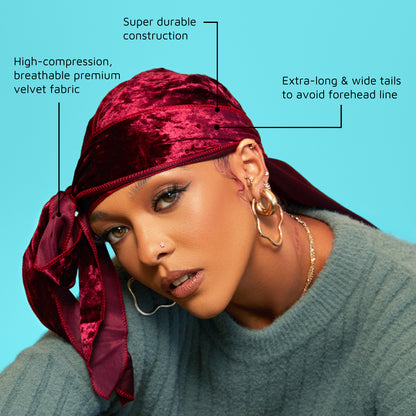 Super durable construction

High-compression, breathable premium velvet fabric

Extra-long & wide tails to avoid forehead line