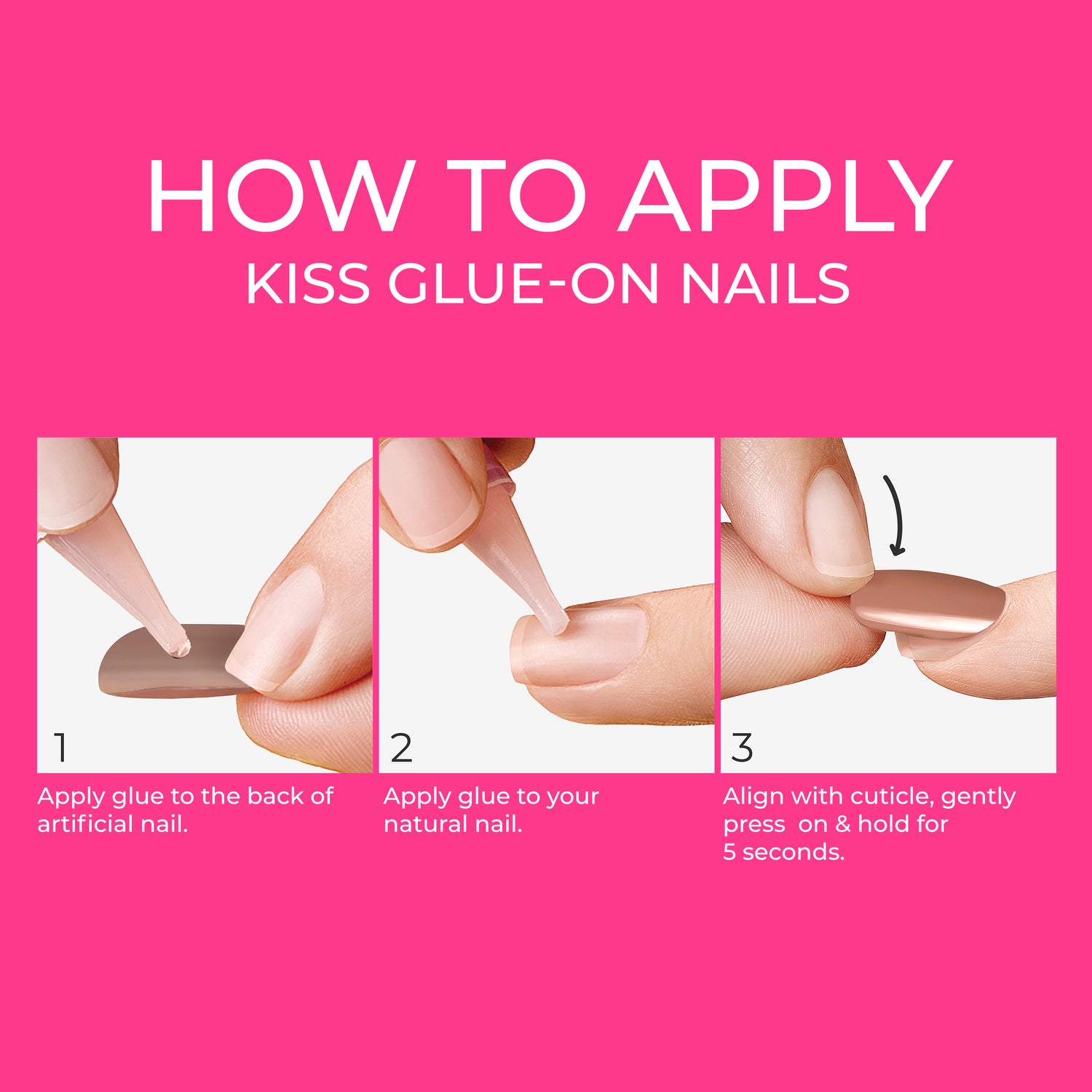 HOW TO APPLY
KISS GLUE-ON NAILS

1
Apply glue to the back of artificial nail.

2
Apply glue to your natural nail.

3
Align with cuticle, gently press on & hold for 5 seconds.