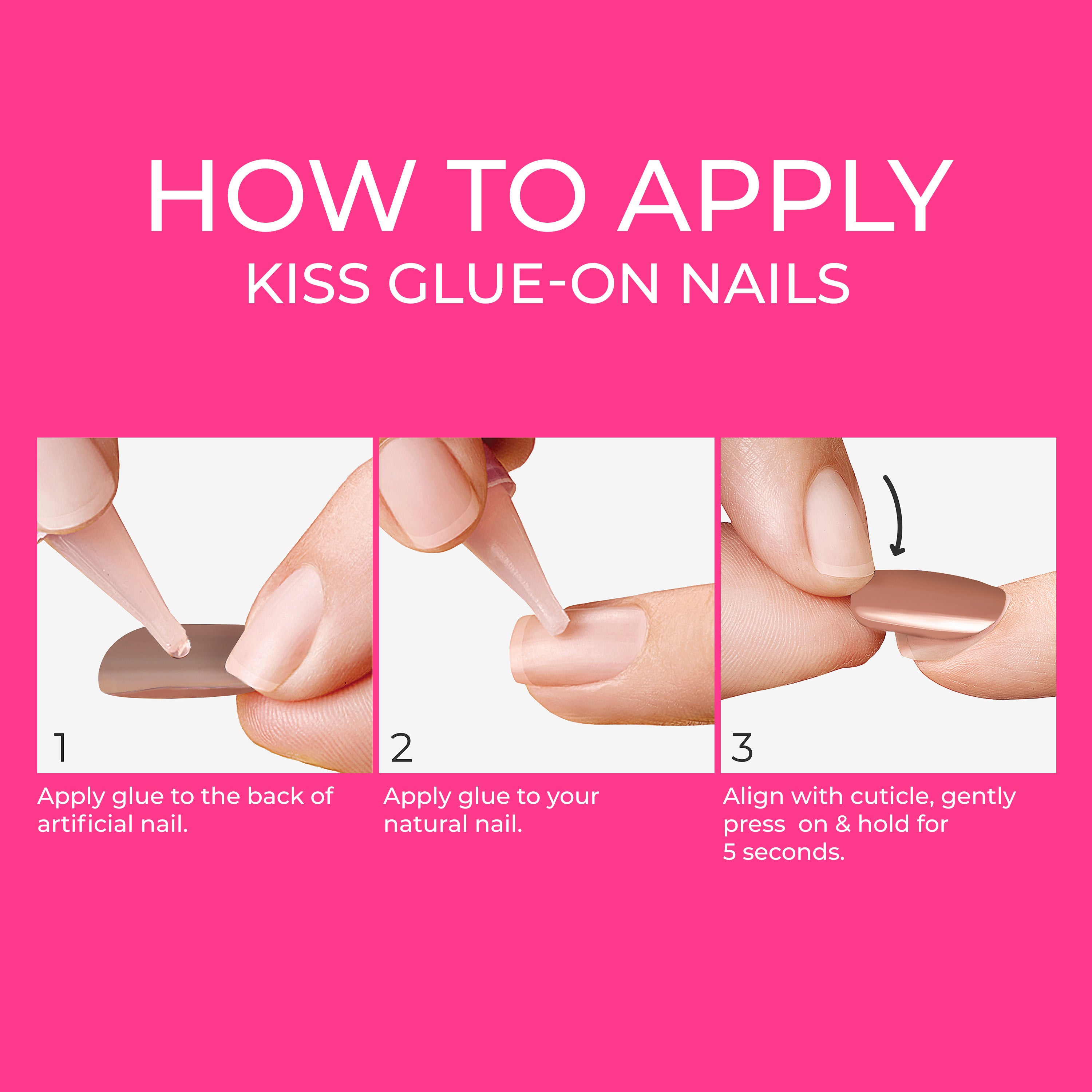 HOW TO APPLY
KISS GLUE-ON NAILS

1

Apply glue to the back of artificial nail.

2

Apply glue to your natural nail.

3

Align with cuticle, gently press on & hold for 5 seconds.