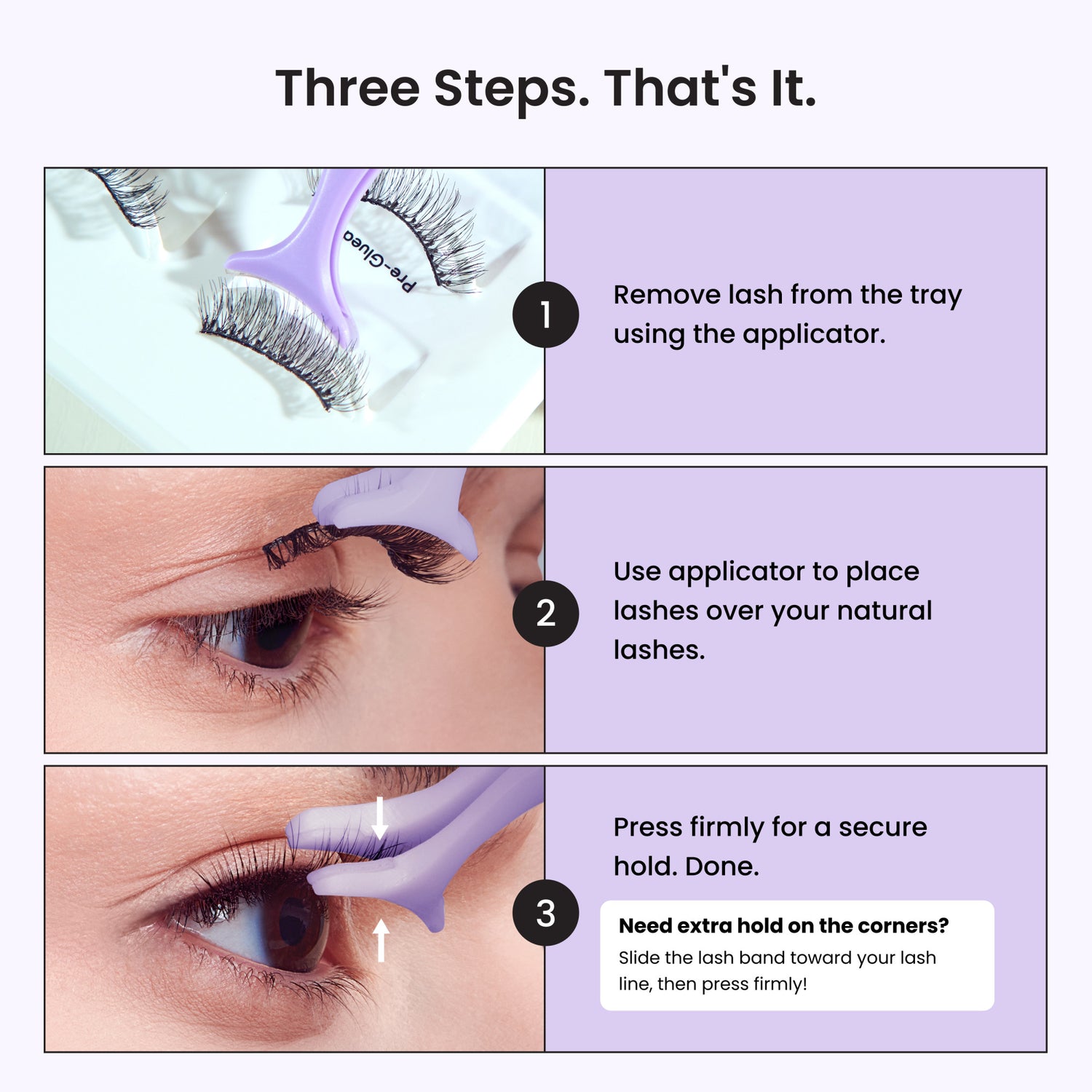 Three Steps. That's It.

Pre-Glued

1

Remove lash from the tray using the applicator.

2

Use applicator to place lashes over your natural lashes.

3

Press firmly for a secure hold. Done.

Need extra hold on the corners?

Slide the lash band toward your lash line, then press firmly!