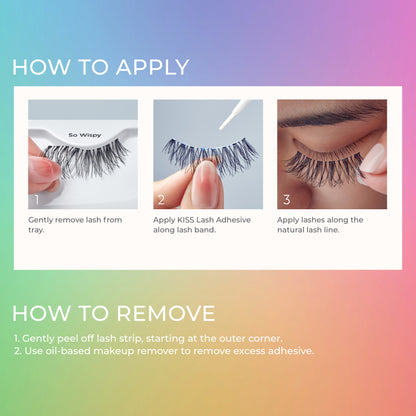 HOW TO APPLY

So Wispy

1

Gently remove lash from tray.

2

Apply KISS Lash Adhesive along lash band.

3

Apply lashes along the natural lash line.

HOW TO REMOVE

1. Gently peel off lash strip, starting at the outer corner.
2. Use oil-based makeup remover to remove excess adhesive.