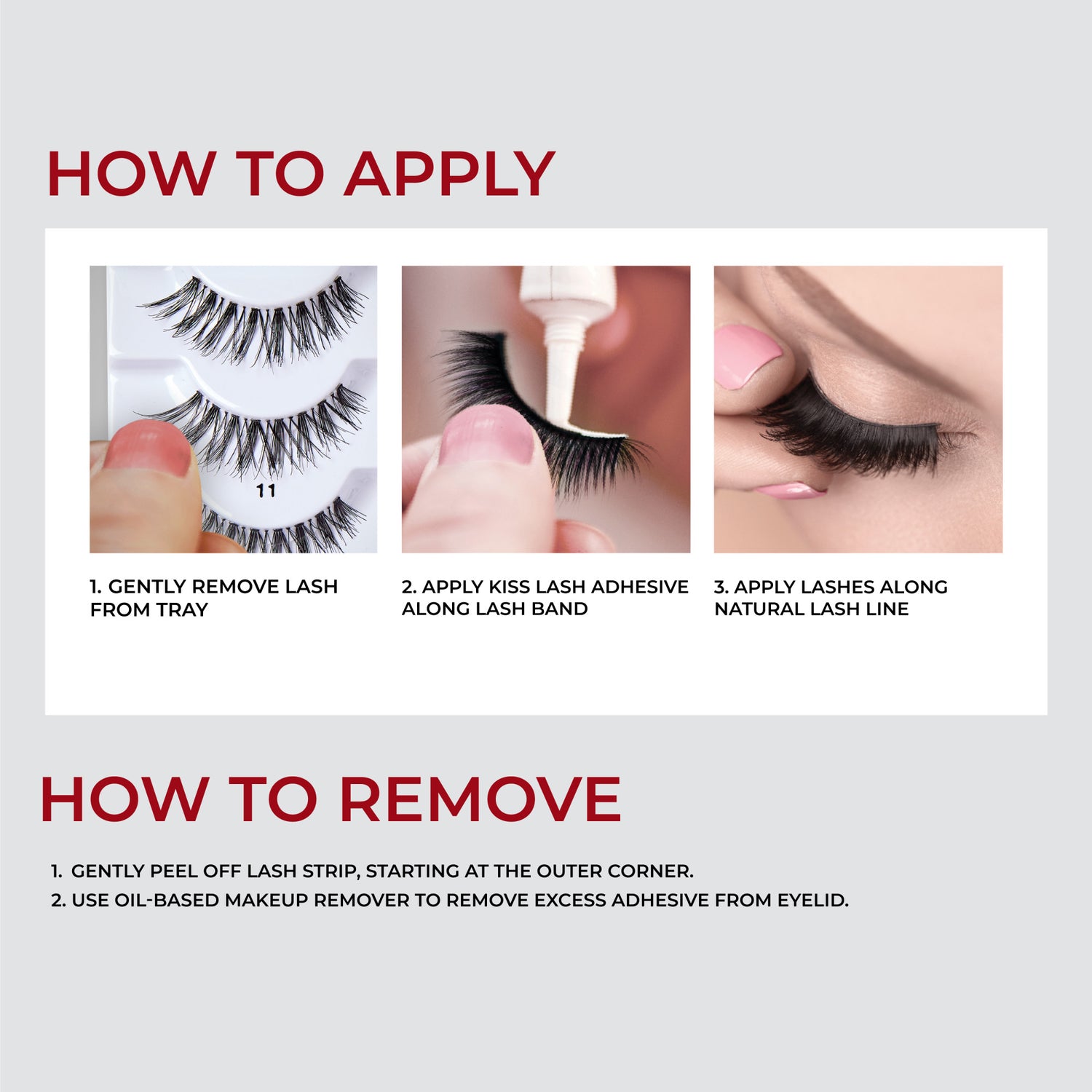 HOW TO APPLY

11

1. GENTLY REMOVE LASH FROM TRAY

2. APPLY KISS LASH ADHESIVE ALONG LASH BAND

3. APPLY LASHES ALONG NATURAL LASH LINE

HOW TO REMOVE

1. GENTLY PEEL OFF LASH STRIP, STARTING AT THE OUTER CORNER.
2. USE OIL-BASED MAKEUP REMOVER TO REMOVE EXCESS ADHESIVE FROM EYELID.