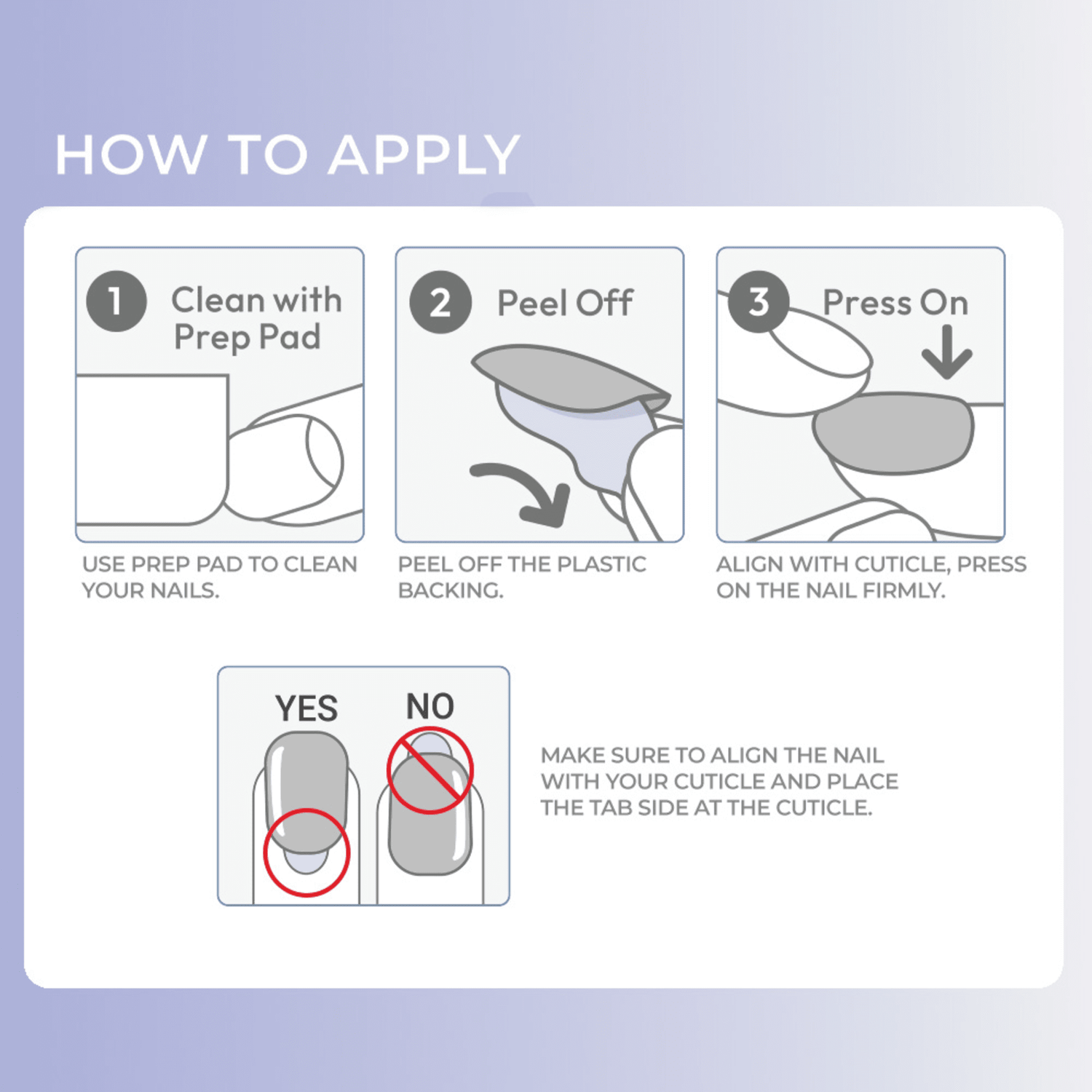 HOW TO APPLY

1 Clean with Prep Pad

USE PREP PAD TO CLEAN YOUR NAILS.

2 Peel Off

PEEL OFF THE PLASTIC BACKING.

3 Press On

ALIGN WITH CUTICLE, PRESS ON THE NAIL FIRMLY.

YES NO

MAKE SURE TO ALIGN THE NAIL WITH YOUR CUTICLE AND PLACE THE TAB SIDE AT THE CUTICLE.