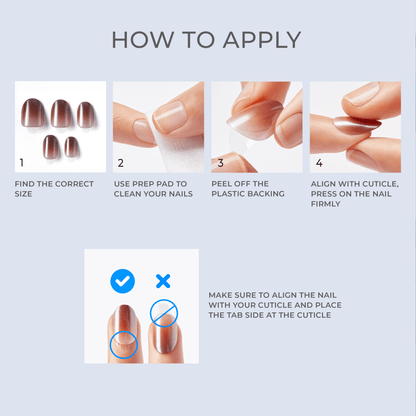 HOW TO APPLY

1

FIND THE CORRECT SIZE

2

USE PREP PAD TO CLEAN YOUR NAILS

3

PEEL OFF THE PLASTIC BACKING

4

ALIGN WITH CUTICLE, PRESS ON THE NAIL FIRMLY

MAKE SURE TO ALIGN THE NAIL WITH YOUR CUTICLE AND PLACE THE TAB SIDE AT THE CUTICLE