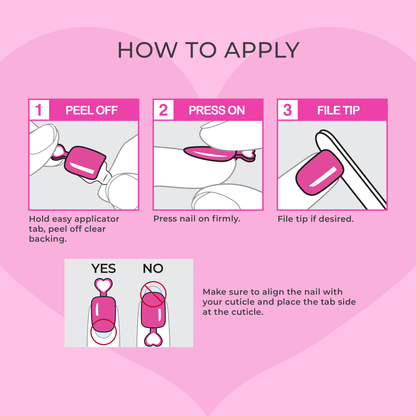 HOW TO APPLY

1 PEEL OFF

Hold easy applicator tab, peel off clear backing.

2 PRESS ON

Press nail on firmly.

3 FILE TIP

File tip if desired.

YES NO

Make sure to align the nail with your cuticle and place the tab side at the cuticle.