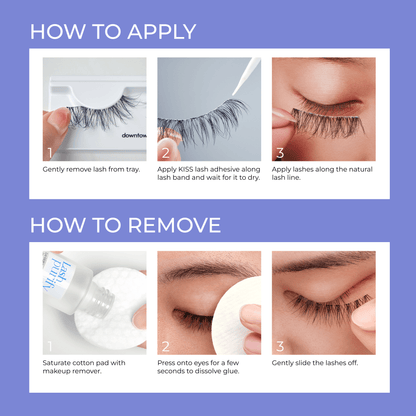 HOW TO APPLY

downtow

1

Gently remove lash from tray.

2

Apply KISS lash adhesive along lash band and wait for it to dry.

3

Apply lashes along the natural lash line.

HOW TO REMOVE

Lash purify

1

Saturate cotton pad with makeup remover.

2

Press onto eyes for a few seconds to dissolve glue.

3

Gently slide the lashes off.