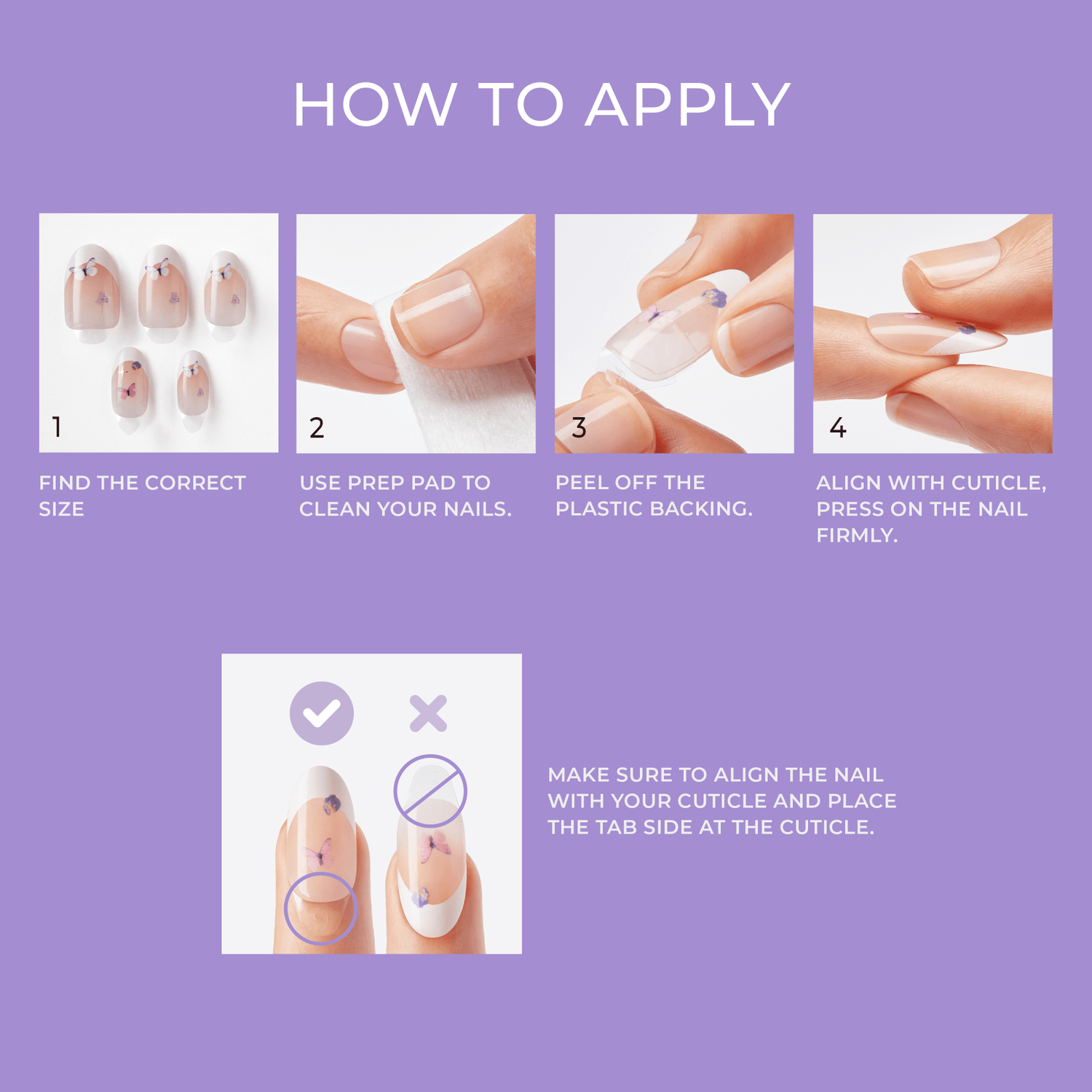 HOW TO APPLY

1

FIND THE CORRECT SIZE

2

USE PREP PAD TO CLEAN YOUR NAILS.

3

PEEL OFF THE PLASTIC BACKING.

4

ALIGN WITH CUTICLE, PRESS ON THE NAIL FIRMLY.

MAKE SURE TO ALIGN THE NAIL WITH YOUR CUTICLE AND PLACE THE TAB SIDE AT THE CUTICLE.