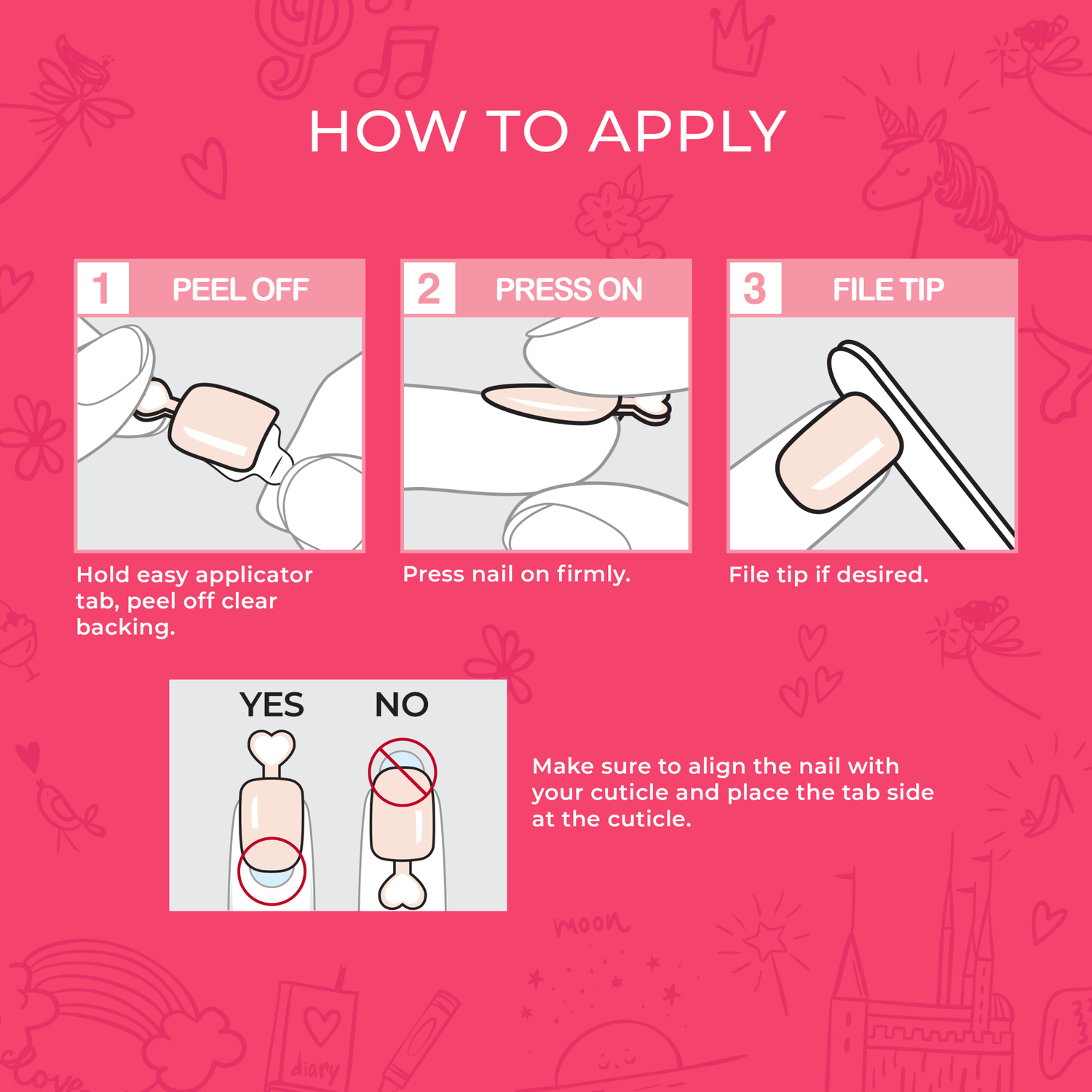 HOW TO APPLY

1 PEEL OFF

Hold easy applicator tab, peel off clear backing.

2 PRESS ON

Press nail on firmly.

3 FILE TIP

File tip if desired.

YES NO

Make sure to align the nail with your cuticle and place the tab side at the cuticle.

moon

diary

Love