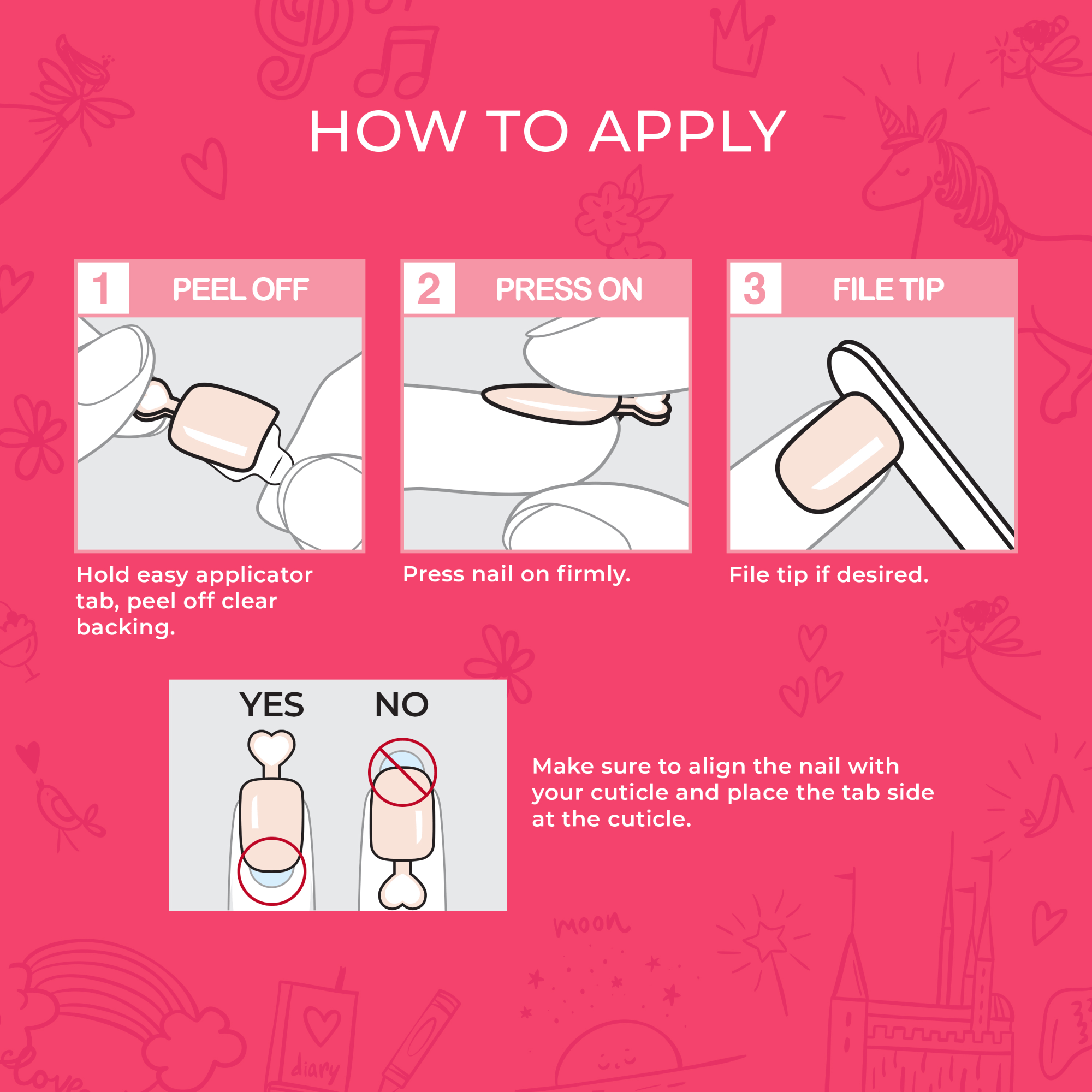 HOW TO APPLY

1 PEEL OFF

Hold easy applicator tab, peel off clear backing.

2 PRESS ON

Press nail on firmly.

3 FILE TIP

File tip if desired.

YES NO

Make sure to align the nail with your cuticle and place the tab side at the cuticle.

moon

diary

love