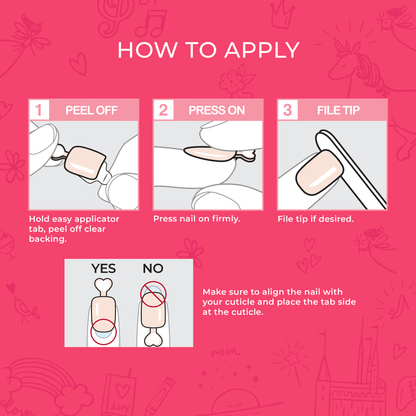 HOW TO APPLY

1 PEEL OFF

Hold easy applicator tab, peel off clear backing.

2 PRESS ON

Press nail on firmly.

3 FILE TIP

File tip if desired.

YES NO

Make sure to align the nail with your cuticle and place the tab side at the cuticle.

moon

diary

love