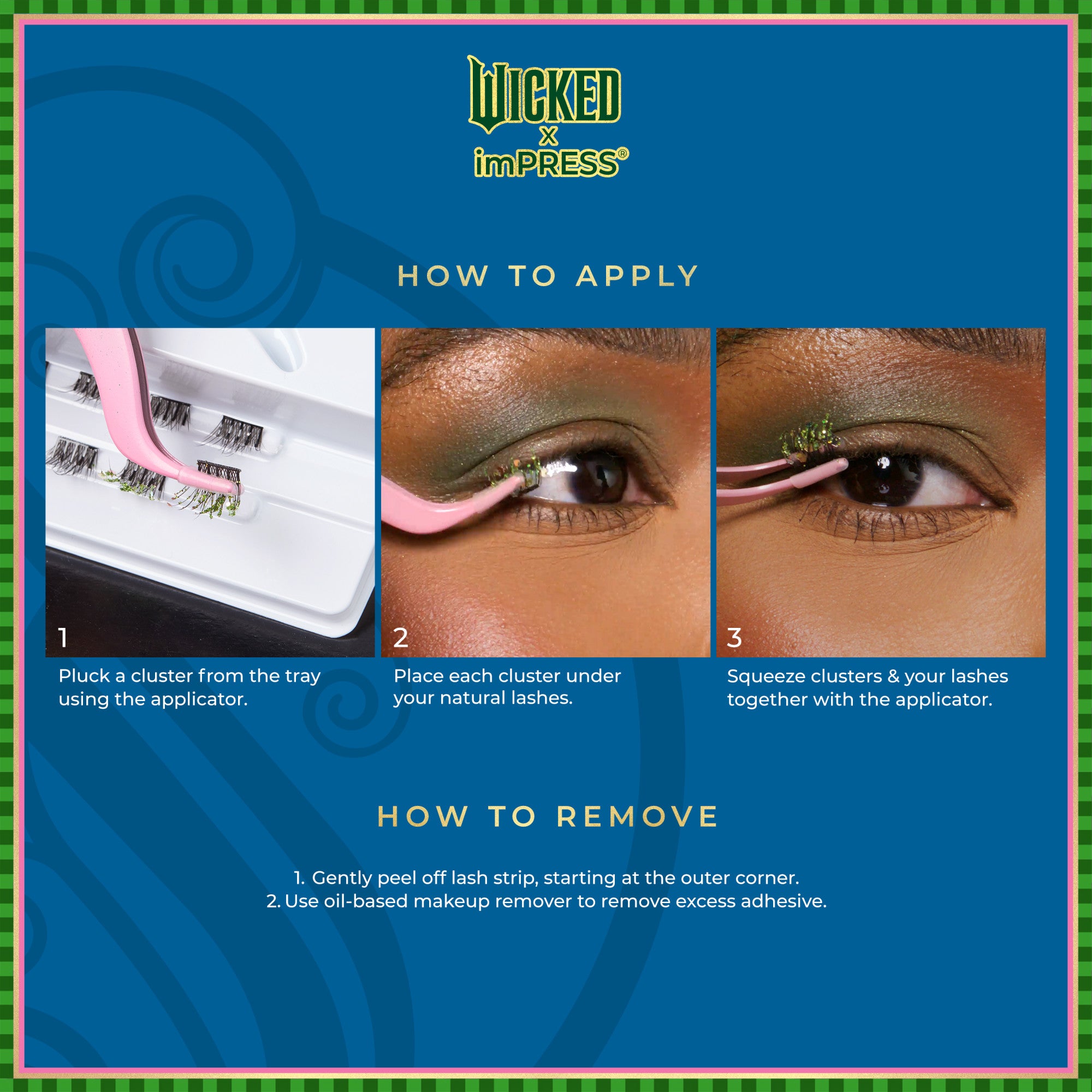 WICKED
X
imPRESS®

HOW TO APPLY

1
Pluck a cluster from the tray using the applicator.

2
Place each cluster under your natural lashes.

3
Squeeze clusters & your lashes together with the applicator.

HOW TO REMOVE

1. Gently peel off lash strip, starting at the outer corner.
2. Use oil-based makeup remover to remove excess adhesive.