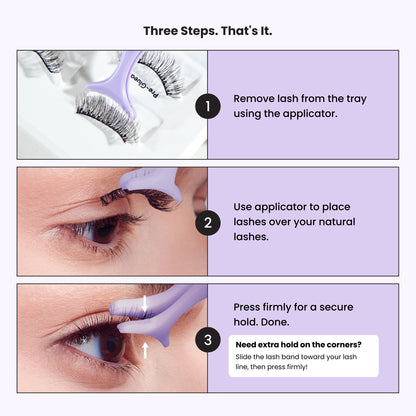 Three Steps. That's It.

Pre-Glued

1

Remove lash from the tray using the applicator.

2

Use applicator to place lashes over your natural lashes.

3

Press firmly for a secure hold. Done.

Need extra hold on the corners?

Slide the lash band toward your lash line, then press firmly!