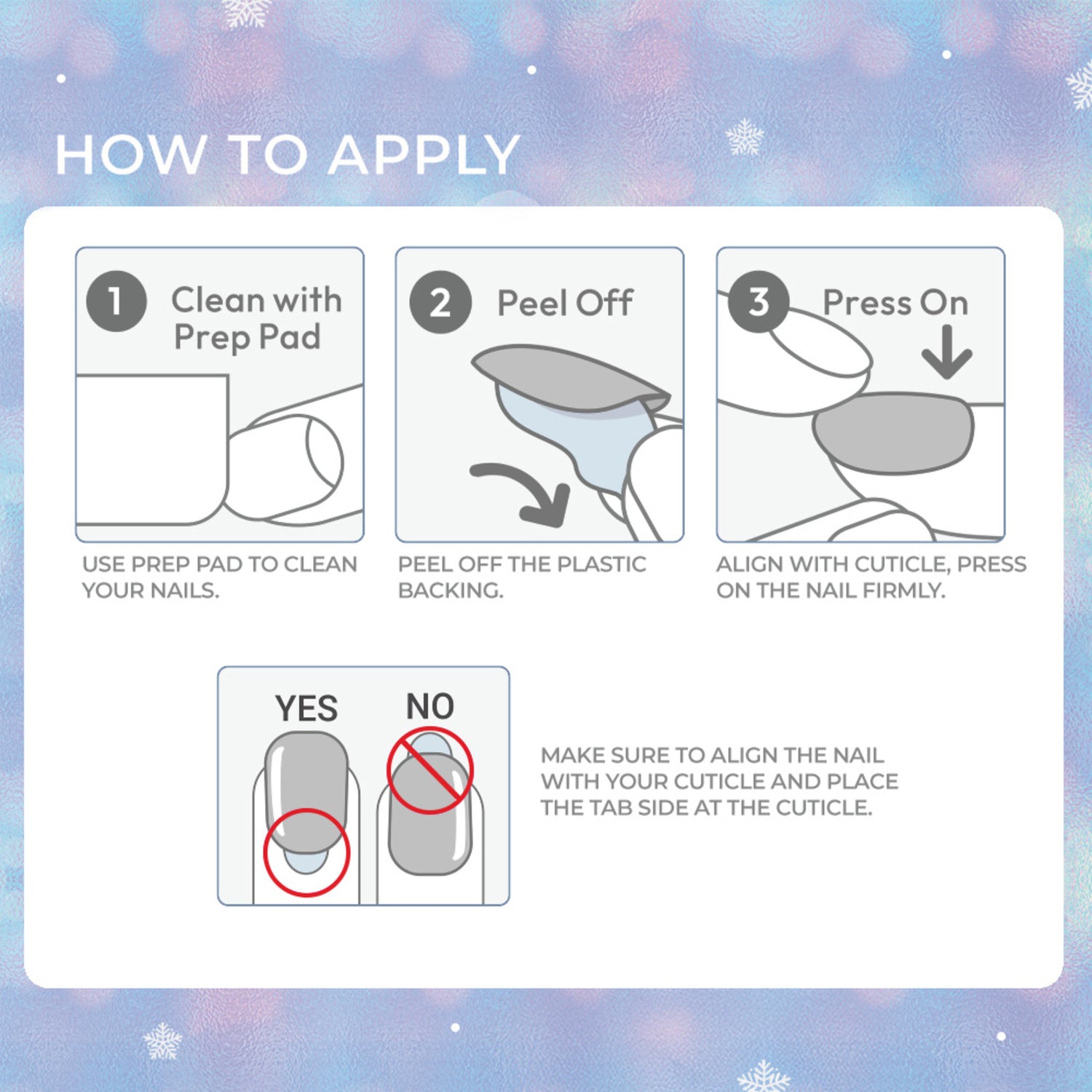 HOW TO APPLY

1 Clean with Prep Pad

USE PREP PAD TO CLEAN YOUR NAILS.

2 Peel Off

PEEL OFF THE PLASTIC BACKING.

3 Press On

ALIGN WITH CUTICLE, PRESS ON THE NAIL FIRMLY.

YES NO

MAKE SURE TO ALIGN THE NAIL WITH YOUR CUTICLE AND PLACE THE TAB SIDE AT THE CUTICLE.