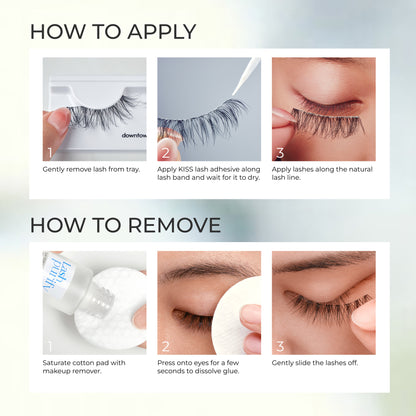 HOW TO APPLY

downtow

1

Gently remove lash from tray.

2

Apply KISS lash adhesive along lash band and wait for it to dry.

3

Apply lashes along the natural lash line.

HOW TO REMOVE

Lash purify

1

Saturate cotton pad with makeup remover.

2

Press onto eyes for a few seconds to dissolve glue.

3

Gently slide the lashes off.