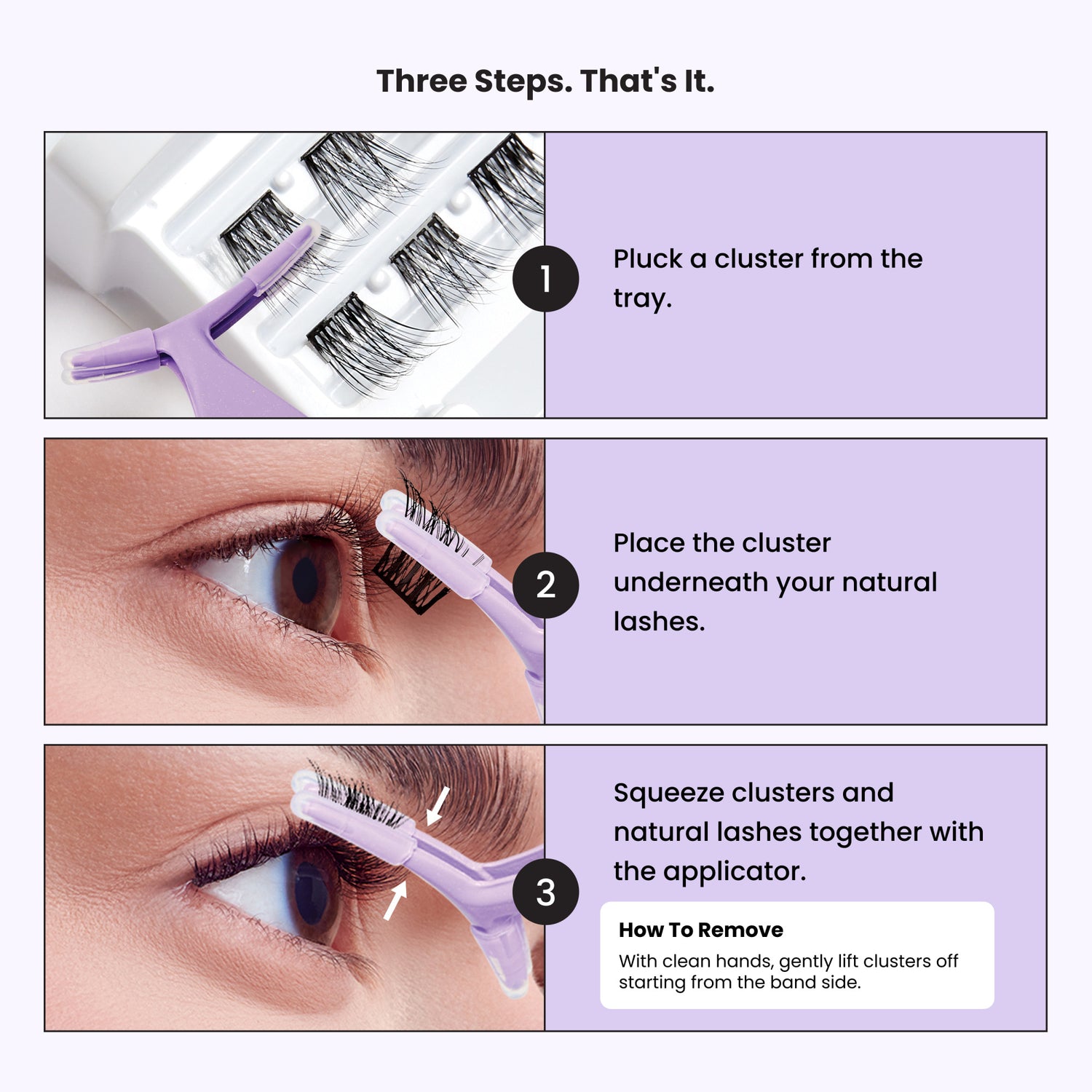 Three Steps. That's It.

1

Pluck a cluster from the tray.

2

Place the cluster underneath your natural lashes.

3

Squeeze clusters and natural lashes together with the applicator.

How To Remove

With clean hands, gently lift clusters off starting from the band side.