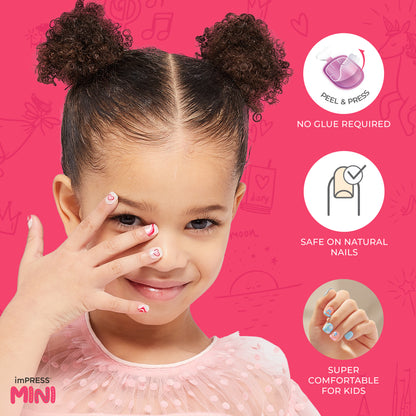 PEEL & PRESS

NO GLUE REQUIRED

SAFE ON NATURAL NAILS

SUPER COMFORTABLE FOR KIDS

imPRESS MINI