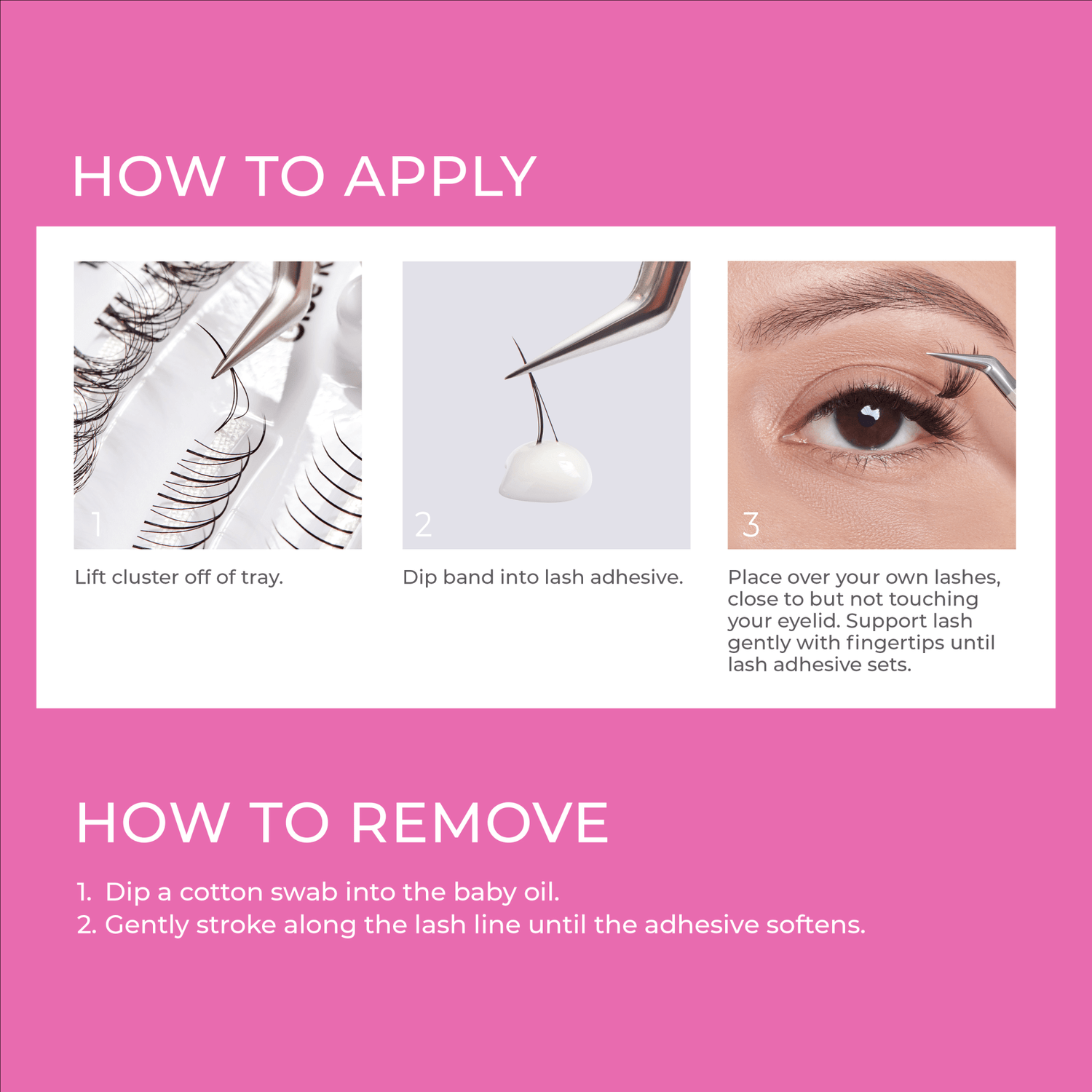 HOW TO APPLY

1

Lift cluster off of tray.

2

Dip band into lash adhesive.

3

Place over your own lashes, close to but not touching your eyelid. Support lash gently with fingertips until lash adhesive sets.

HOW TO REMOVE

1. Dip a cotton swab into the baby oil.
2. Gently stroke along the lash line until the adhesive softens.