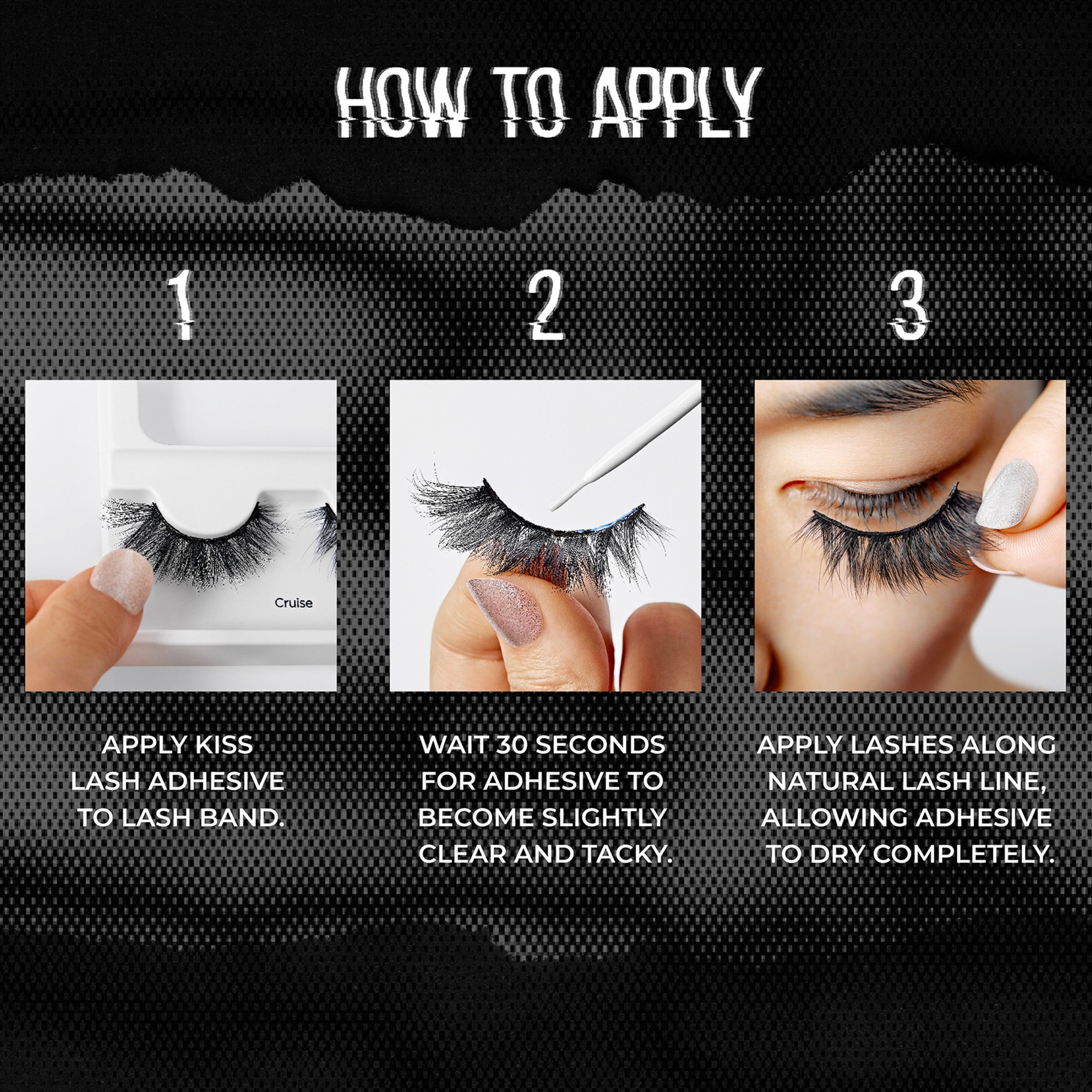 HOW TO APPLY

1

Cruise

APPLY KISS LASH ADHESIVE TO LASH BAND.

2

WAIT 30 SECONDS FOR ADHESIVE TO BECOME SLIGHTLY CLEAR AND TACKY.

3

APPLY LASHES ALONG NATURAL LASH LINE, ALLOWING ADHESIVE TO DRY COMPLETELY.