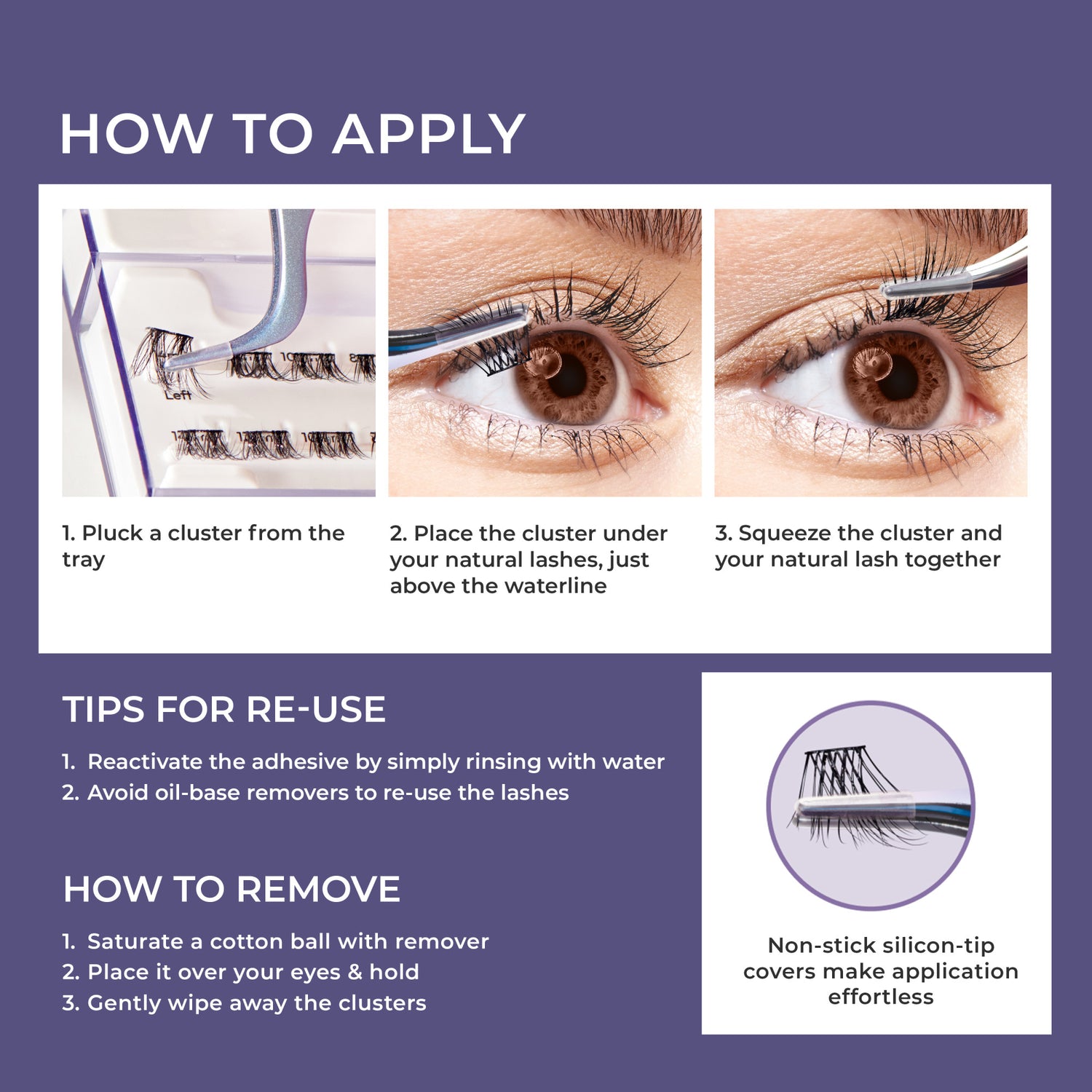 HOW TO APPLY

Left

1. Pluck a cluster from the tray

2. Place the cluster under your natural lashes, just above the waterline

3. Squeeze the cluster and your natural lash together

TIPS FOR RE-USE

1. Reactivate the adhesive by simply rinsing with water
2. Avoid oil-base removers to re-use the lashes

HOW TO REMOVE

1. Saturate a cotton ball with remover
2. Place it over your eyes & hold
3. Gently wipe away the clusters

Non-stick silicon-tip covers make application effortless