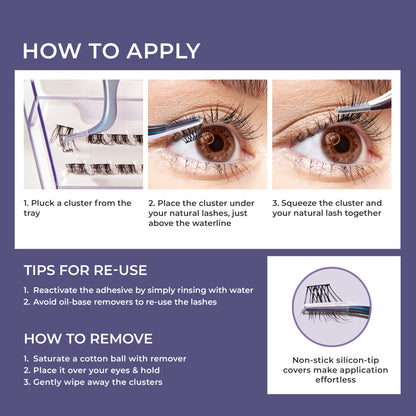 HOW TO APPLY

1. Pluck a cluster from the tray

2. Place the cluster under your natural lashes, just above the waterline

3. Squeeze the cluster and your natural lash together

TIPS FOR RE-USE

1. Reactivate the adhesive by simply rinsing with water
2. Avoid oil-base removers to re-use the lashes

HOW TO REMOVE

1. Saturate a cotton ball with remover
2. Place it over your eyes & hold
3. Gently wipe away the clusters

Non-stick silicon-tip covers make application effortless