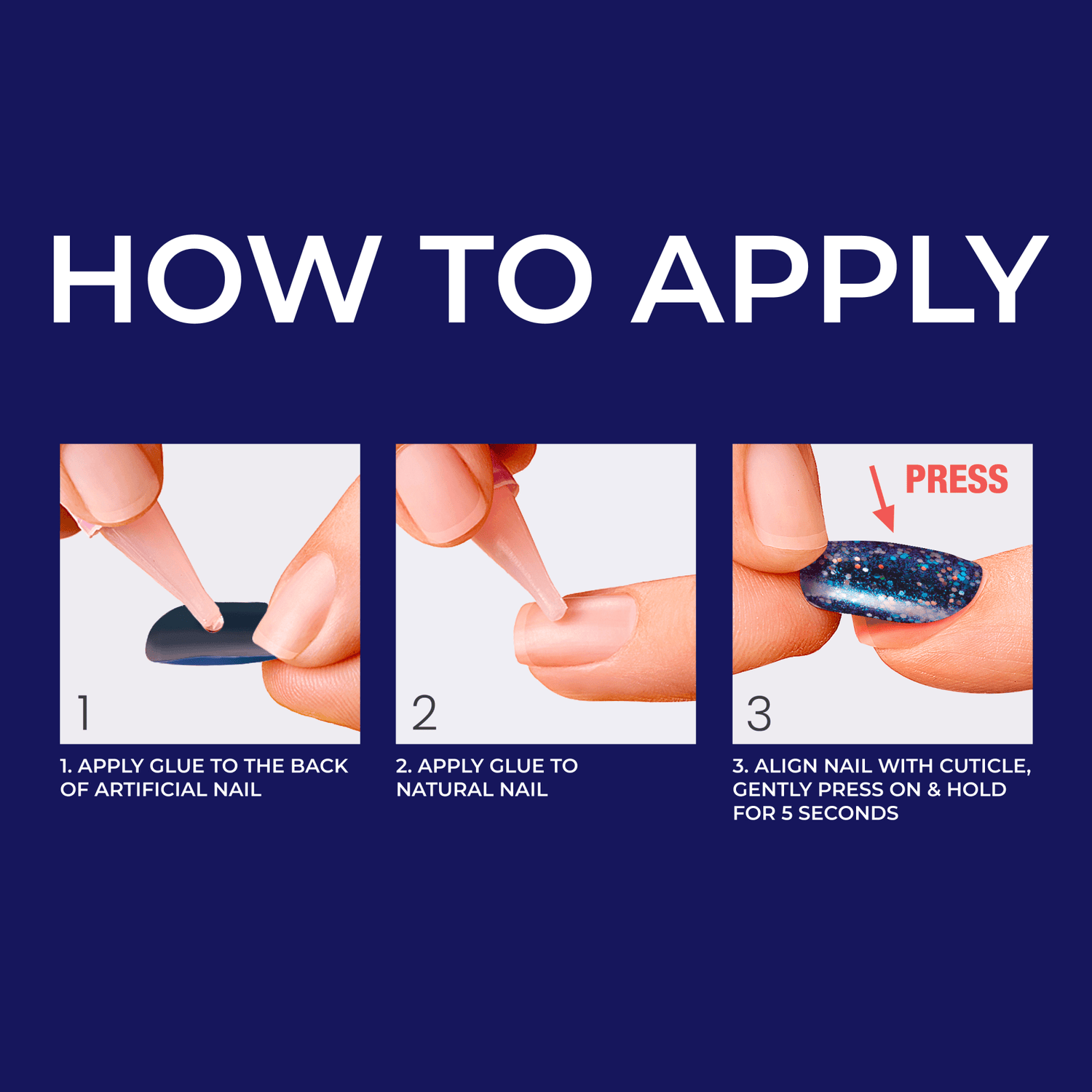 HOW TO APPLY

1

1. APPLY GLUE TO THE BACK OF ARTIFICIAL NAIL

2

2. APPLY GLUE TO NATURAL NAIL

PRESS

3

3. ALIGN NAIL WITH CUTICLE, GENTLY PRESS ON & HOLD FOR 5 SECONDS