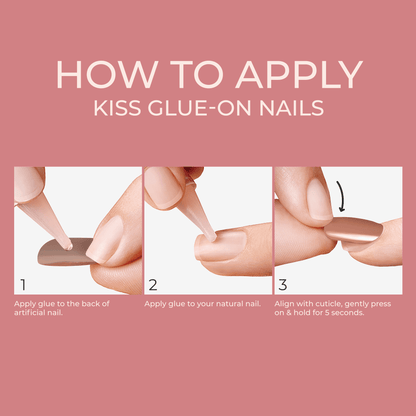 HOW TO APPLY
KISS GLUE-ON NAILS

1

Apply glue to the back of artificial nail.

2

Apply glue to your natural nail.

3

Align with cuticle, gently press on & hold for 5 seconds.