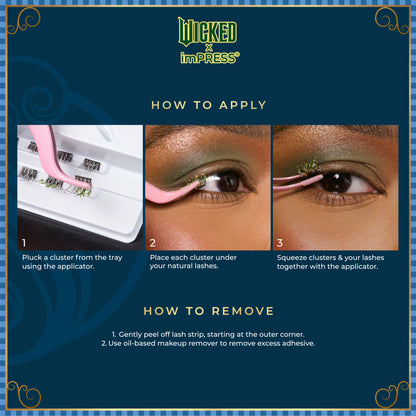 WICKED
x
imPRESS®

HOW TO APPLY

1
Pluck a cluster from the tray using the applicator.

2
Place each cluster under your natural lashes.

3
Squeeze clusters & your lashes together with the applicator.

HOW TO REMOVE

1. Gently peel off lash strip, starting at the outer corner.
2. Use oil-based makeup remover to remove excess adhesive.